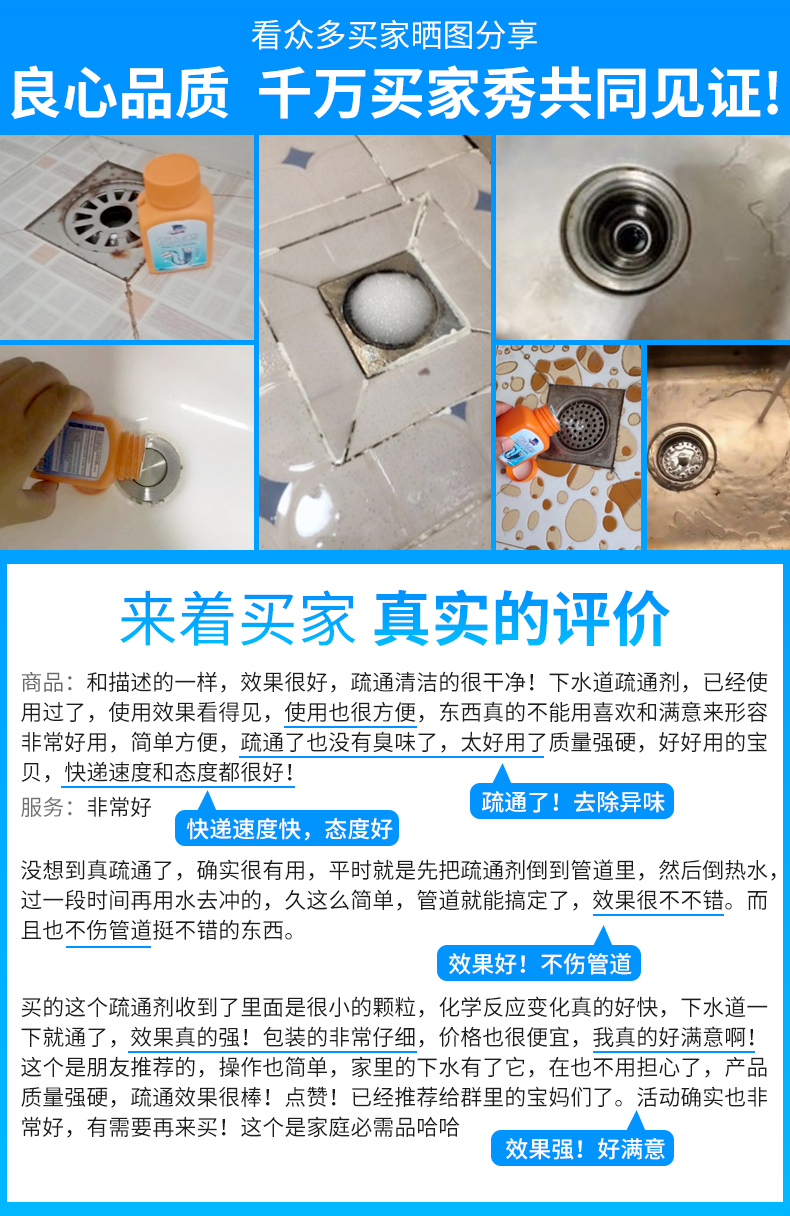 看众多买家晒图分享
良心品质 千万买家秀共同见证!

来着买家 真实的评价

商品：和描述的一样，效果很好，疏通清洁的很干净！下水道疏通剂，已经使用过了，使用效果看得见，使用也很方便，东西真的不能用喜欢和满意来形容非常好用，简单方便，疏通了也没有臭味了，太好用了质量强硬，好好用的宝贝，快递速度和态度都很好！

服务：非常好

快递速度快，态度好

疏通了！去除异味

没想到真疏通了，确实很有用，平时就是先把疏通剂倒到管道里，然后倒热水，过一段时间再用水去冲的，久这么简单，管道就能搞定了，效果很不不错。而且也不伤管道挺不错的东西。

效果好！不伤管道

买的这个疏通剂收到了里面是很小的颗粒，化学反应变化真的好快，下水道一下就通了，效果真的强！包装的非常仔细，价格也很便宜，我真的好满意啊！这个是朋友推荐的，操作也简单，家里的下水有了它，在也不用担心了，产品质量强硬，疏通效果很棒！点赞！已经推荐给群里的宝妈们了。活动确实也非常好，有需要再来买！这个是家庭必需品哈哈

效果强！好满意