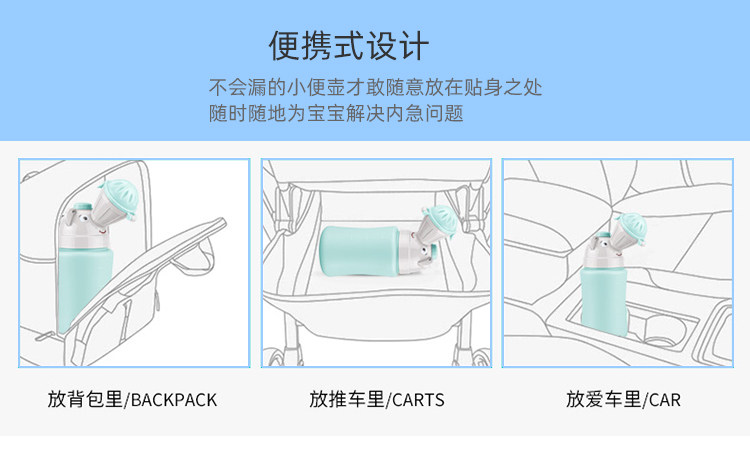 便携式设计

不会漏的小便壶才敢随意放在贴身之处
随时随地为宝宝解决内急问题

放背包里/BACKPACK

放推车里/CARTS

放爱车里/CAR