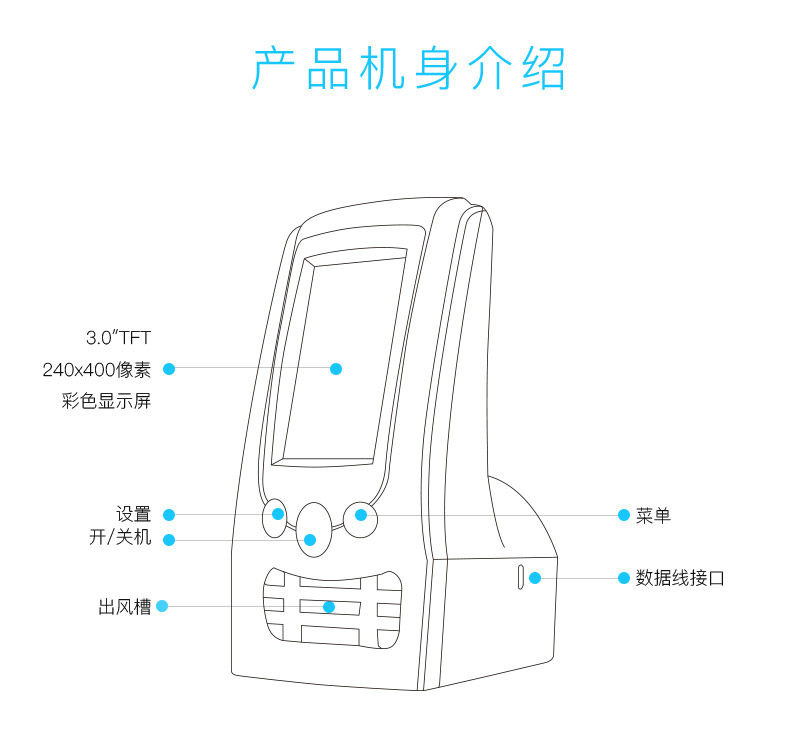 产品机身介绍

3.0"TFT
240x400像素
彩色显示屏

设置
开/关机

出风槽

菜单

数据线接口