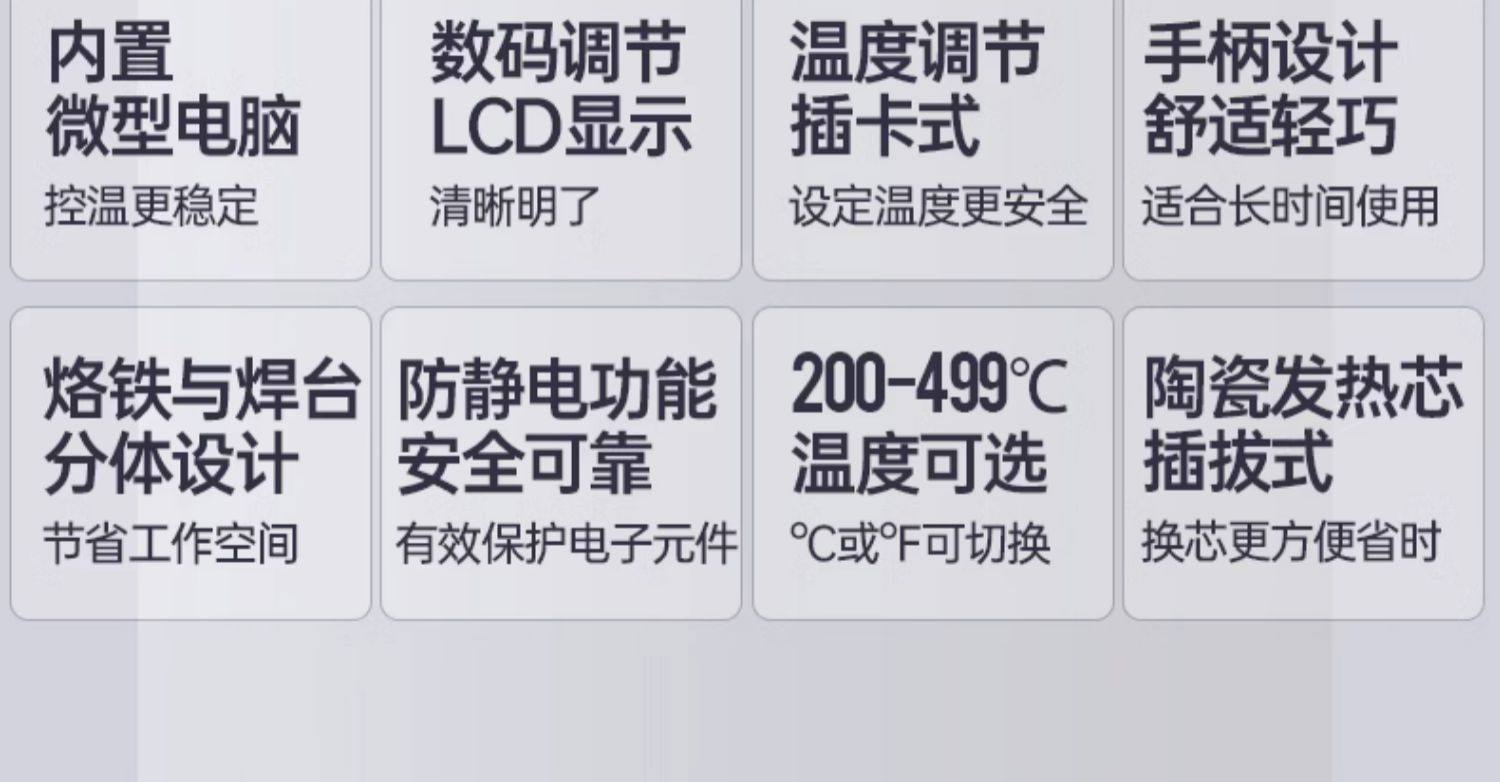 内置
微型电脑
控温更稳定

数码调节
LCD显示
清晰明了

温度调节
插卡式
设定温度更安全

手柄设计
舒适轻巧
适合长时间使用

烙铁与焊台
分体设计
节省工作空间

防静电功能
安全可靠
有效保护电子元件

200-499℃
温度可选
℃或℉可切换

陶瓷发热芯
插拔式
换芯更方便省时