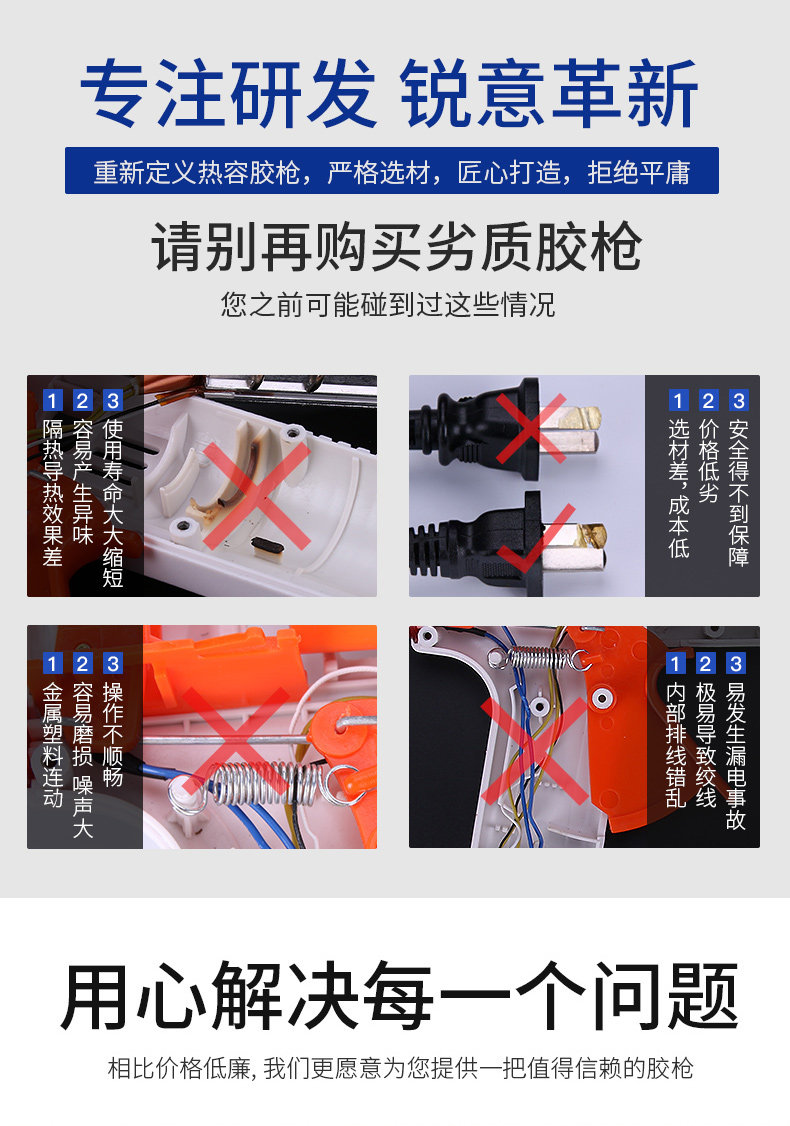 专注研发 锐意革新

重新定义热容胶枪，严格选材，匠心打造，拒绝平庸

请别再购买劣质胶枪

您之前可能碰到过这些情况

1 隔热导热效果差
2 容易产生异味
3 使用寿命大大缩短

1 选材差，成本低
2 价格低劣
3 安全得不到保障

1 金属塑料连动
2 容易磨损 噪声大
3 操作不顺畅

1 内部排线错乱
2 极易导致绞线
3 易发生漏电事故

用心解决每一个问题

相比价格低廉，我们更愿意为您提供一把值得信赖的胶枪