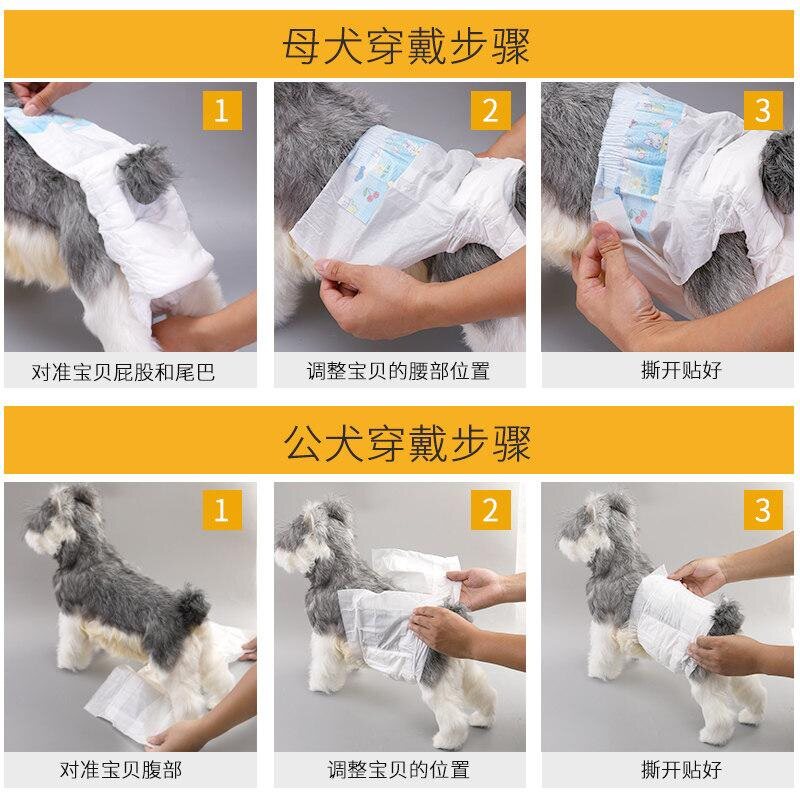 母犬穿戴步骤

1

对准宝贝屁股和尾巴

2

调整宝贝的腰部位置

3

撕开贴好

公犬穿戴步骤

1

对准宝贝腹部

2

调整宝贝的位置

3

撕开贴好