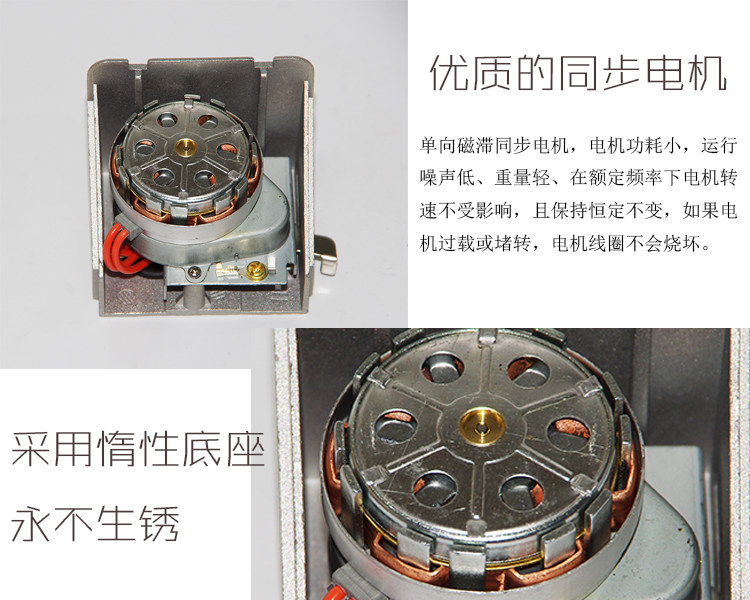 优质的同步电机

单向磁滞同步电机，电机功耗小，运行噪声低、重量轻、在额定频率下电机转速不受影响，且保持恒定不变，如果电机过载或堵转，电机线圈不会烧坏。

采用惰性底座

永不生锈