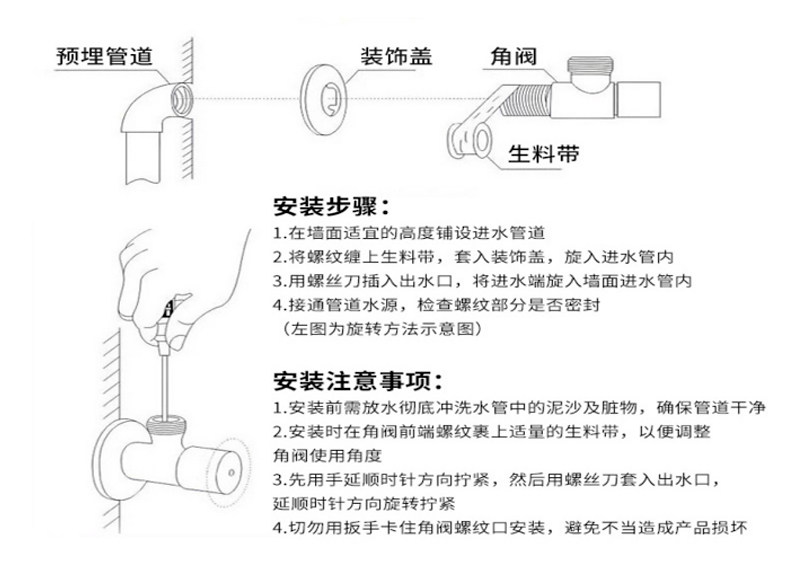 预埋管道

装饰盖

角阀

生料带

安装步骤：
1.在墙面适宜的高度铺设进水管道
2.将螺纹缠上生料带，套入装饰盖，旋入进水管内
3.用螺丝刀插入出水口，将进水端旋入墙面进水管内
4.接通管道水源，检查螺纹部分是否密封
（左图为旋转方法示意图）

安装注意事项：
1.安装前需放水彻底冲洗水管中的泥沙及脏物，确保管道干净
2.安装时在角阀前端螺纹裹上适量的生料带，以便调整角阀使用角度
3.先用手延顺时针方向拧紧，然后用螺丝刀套入出水口，延顺时针方向旋转拧紧
4.切勿用扳手卡住角阀螺纹口安装，避免不当造成产品损坏