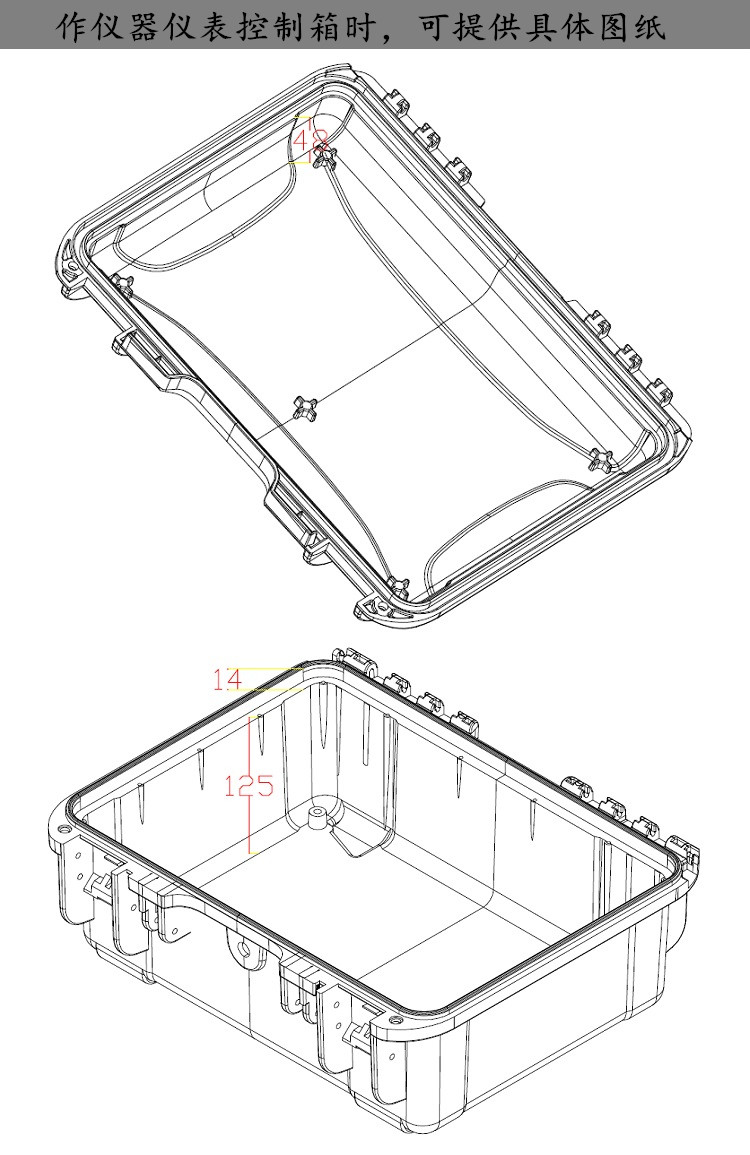 作仪器仪表控制箱时，可提供具体图纸

48

14

125