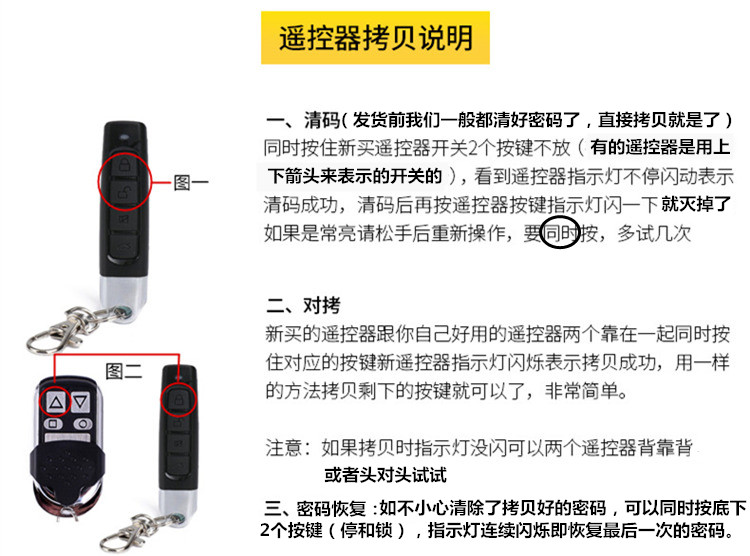 遥控器拷贝说明

图一

图二

一、清码(发货前我们一般都清好密码了，直接拷贝就是了)
同时按住新买遥控器开关2个按键不放（有的遥控器是用上下箭头来表示的开关的），看到遥控器指示灯不停闪动表示清码成功，清码后再按遥控器按键指示灯闪一下就灭掉了
如果是常亮请松手后重新操作，要同时按，多试几次

二、对拷
新买的遥控器跟你自己好用的遥控器两个靠在一起同时按住对应的按键新遥控器指示灯闪烁表示拷贝成功，用一样的方法拷贝剩下的按键就可以了，非常简单。

注意：如果拷贝时指示灯没闪可以两个遥控器背靠背
或者头对头试试

三、密码恢复：如不小心清除了拷贝好的密码，可以同时按底下2个按键（停和锁），指示灯连续闪烁即恢复最后一次的密码。