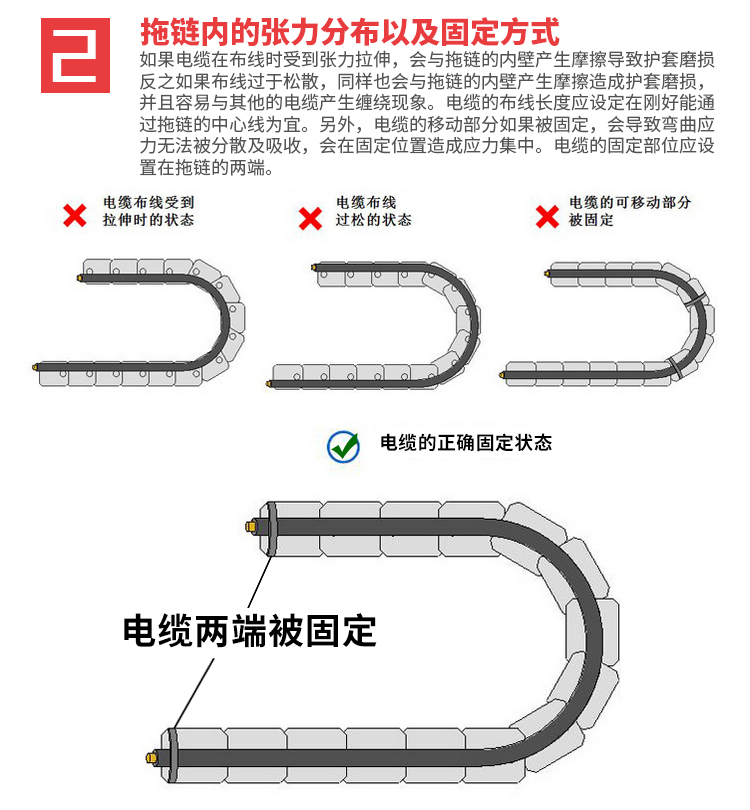 2

拖链内的张力分布以及固定方式

如果电缆在布线时受到张力拉伸，会与拖链的内壁产生摩擦导致护套磨损反之如果布线过于松散，同样也会与拖链的内壁产生摩擦造成护套磨损，并且容易与其他的电缆产生缠绕现象。电缆的布线长度应设定在刚好能通过拖链的中心线为宜。另外，电缆的移动部分如果被固定，会导致弯曲应力无法被分散及吸收，会在固定位置造成应力集中。电缆的固定部位应设置在拖链的两端。

电缆布线受到拉伸时的状态

电缆布线过松的状态

电缆的可移动部分被固定

电缆的正确固定状态

电缆两端被固定