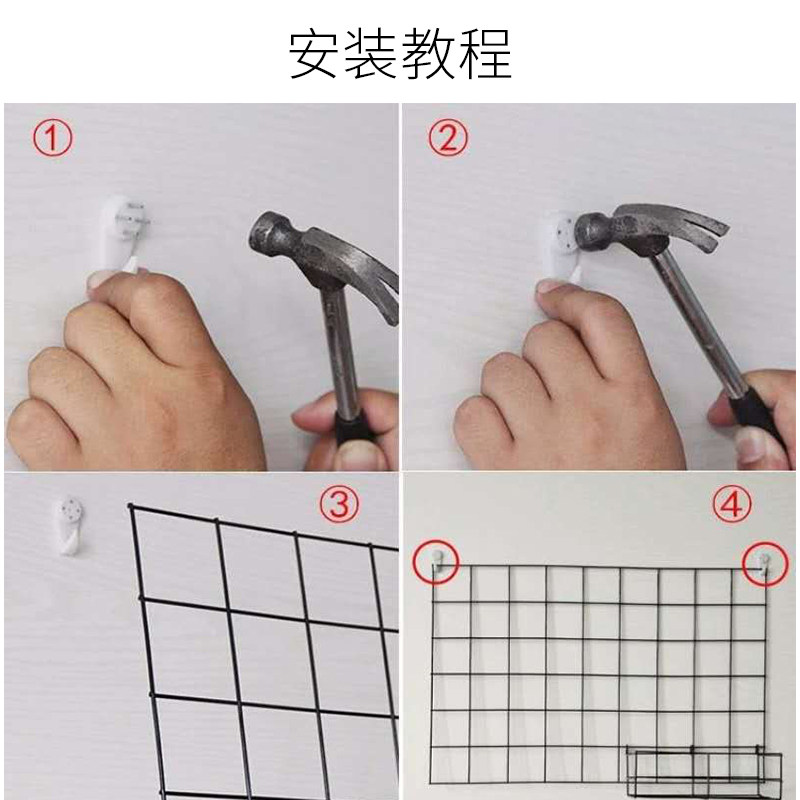 安装教程

①

②

③

④