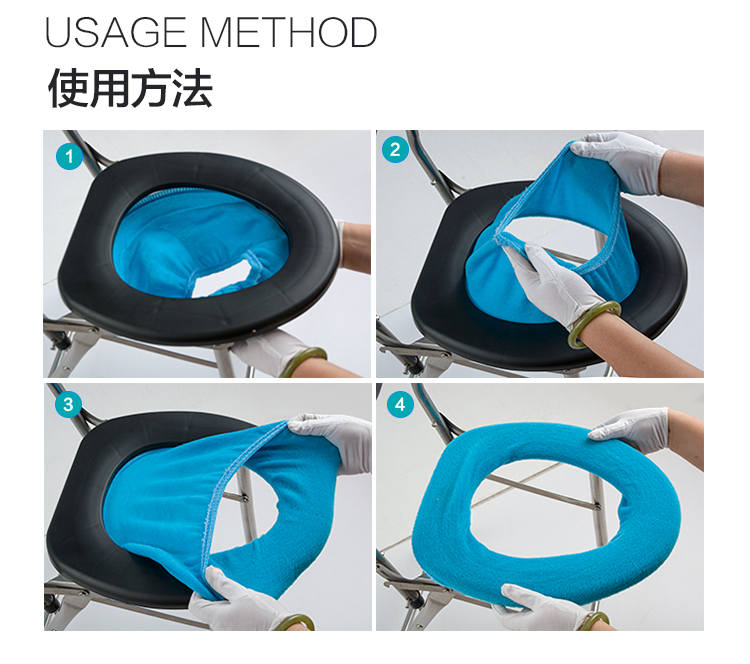 USAGE METHOD
使用方法

1

2

3

4