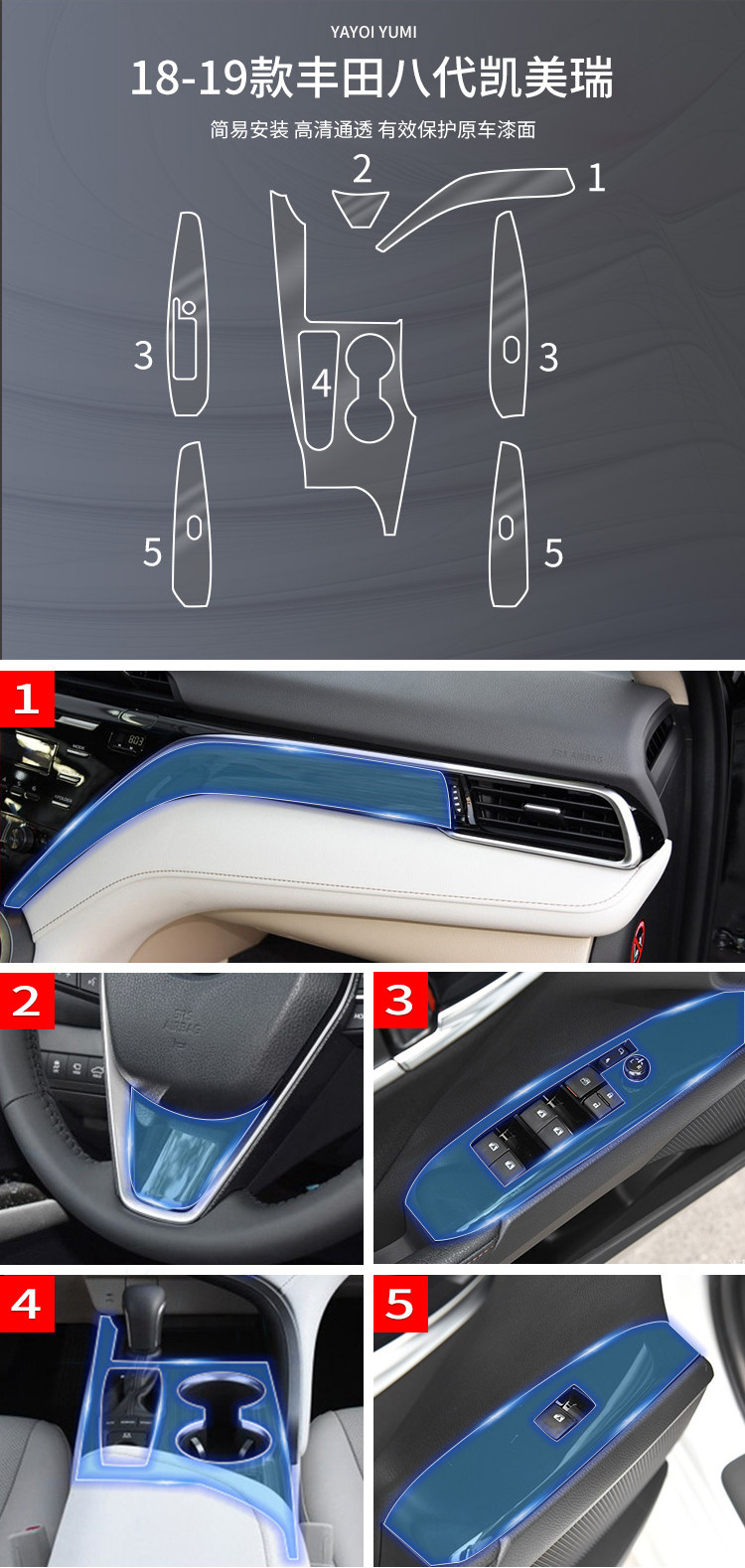 YAYOI YUMI

18-19款丰田八代凯美瑞

简易安装 高清通透 有效保护原车漆面

2

1

3

4

3

5

5

1

2

3

4

5