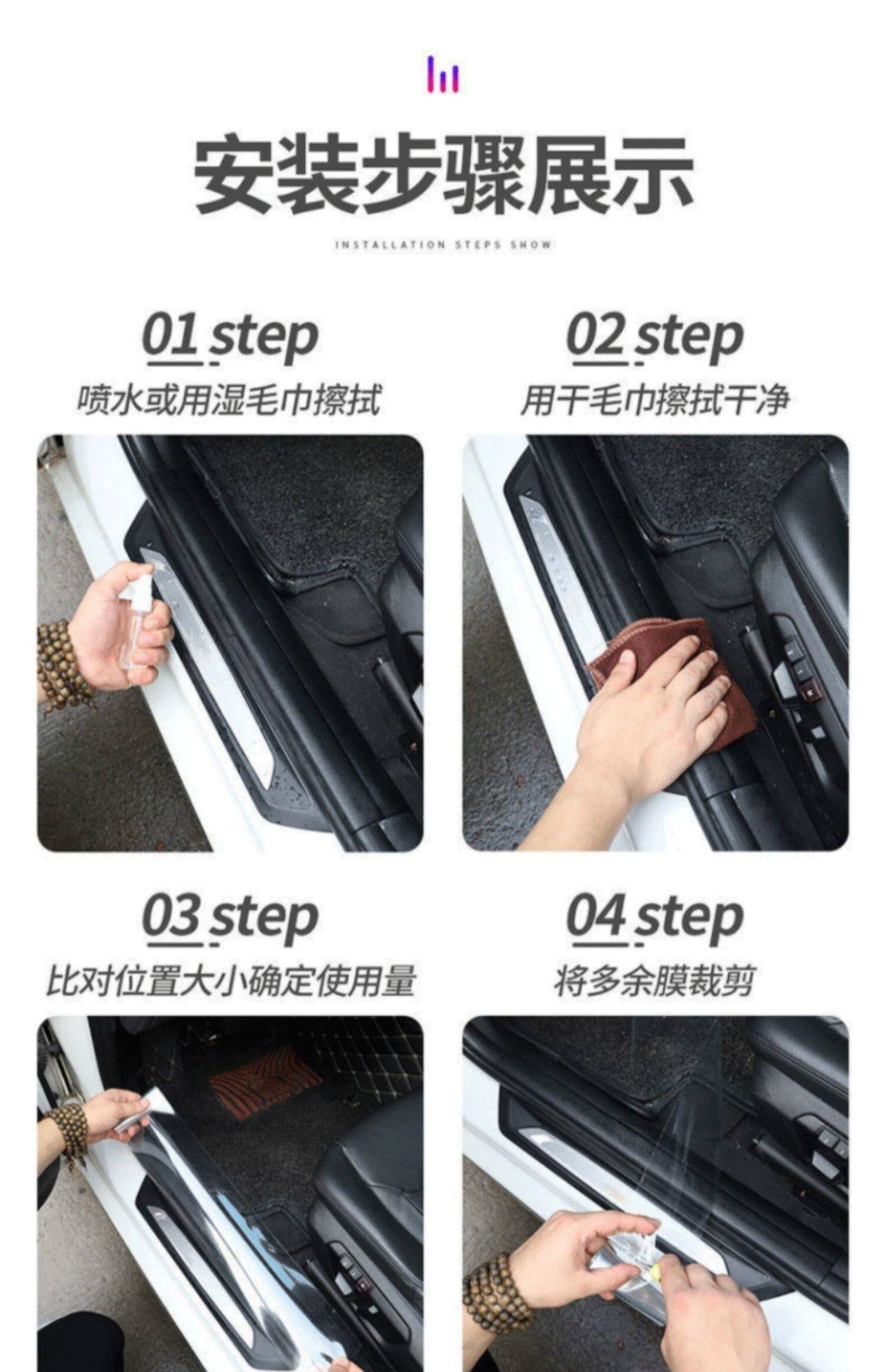 安装步骤展示

INSTALLATION STEPS SHOW

01 step
喷水或用湿毛巾擦拭

02 step
用干毛巾擦拭干净

03 step
比对位置大小确定使用量

04 step
将多余膜裁剪