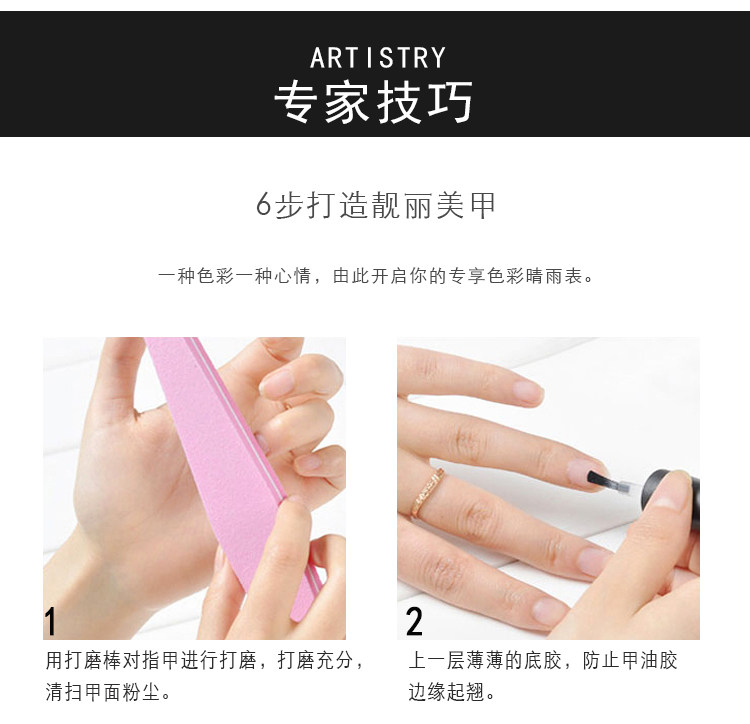 ARTISTRY
专家技巧

6步打造靓丽美甲

一种色彩一种心情，由此开启你的专享色彩晴雨表。

1
用打磨棒对指甲进行打磨，打磨充分，清扫甲面粉尘。

2
上一层薄薄的底胶，防止甲油胶边缘起翘。