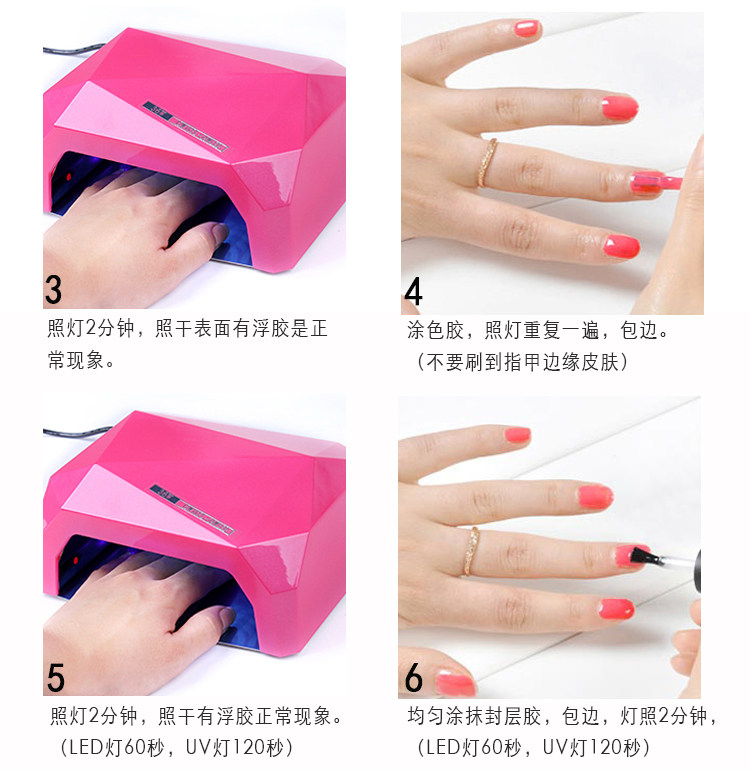 3
照灯2分钟，照干表面有浮胶是正常现象。

4
涂色胶，照灯重复一遍，包边。
（不要刷到指甲边缘皮肤）

5
照灯2分钟，照干有浮胶正常现象。
（LED灯60秒，UV灯120秒）

6
均匀涂抹封层胶，包边，灯照2分钟，
（LED灯60秒，UV灯120秒）