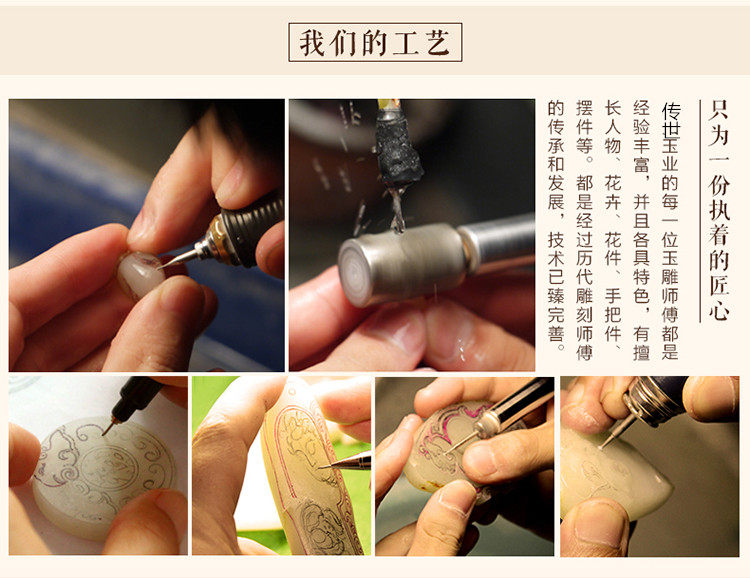 我们的工艺

只为一份执着的匠心

传世玉业的每一位玉雕师傅都是经验丰富，并且各具特色，有擅长人物、花卉、花件、手把件、摆件等。都是经过历代雕刻师傅的传承和发展，技术已臻完善。