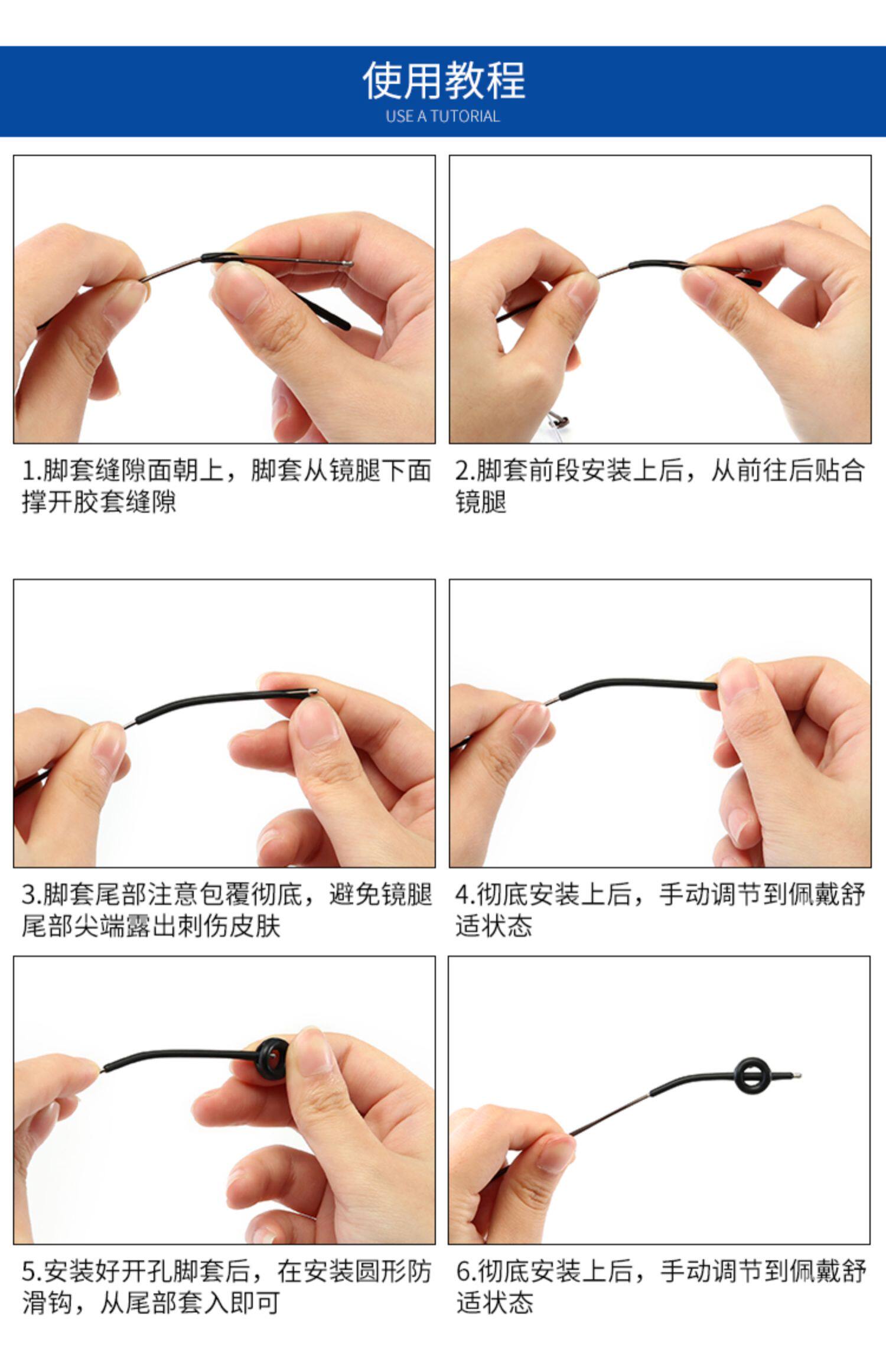 使用教程
USE A TUTORIAL

1.脚套缝隙面朝上，脚套从镜腿下面撑开胶套缝隙

2.脚套前段安装上后，从前往后贴合镜腿

3.脚套尾部注意包覆彻底，避免镜腿尾部尖端露出刺伤皮肤

4.彻底安装上后，手动调节到佩戴舒适状态

5.安装好开孔脚套后，在安装圆形防滑钩，从尾部套入即可

6.彻底安装上后，手动调节到佩戴舒适状态