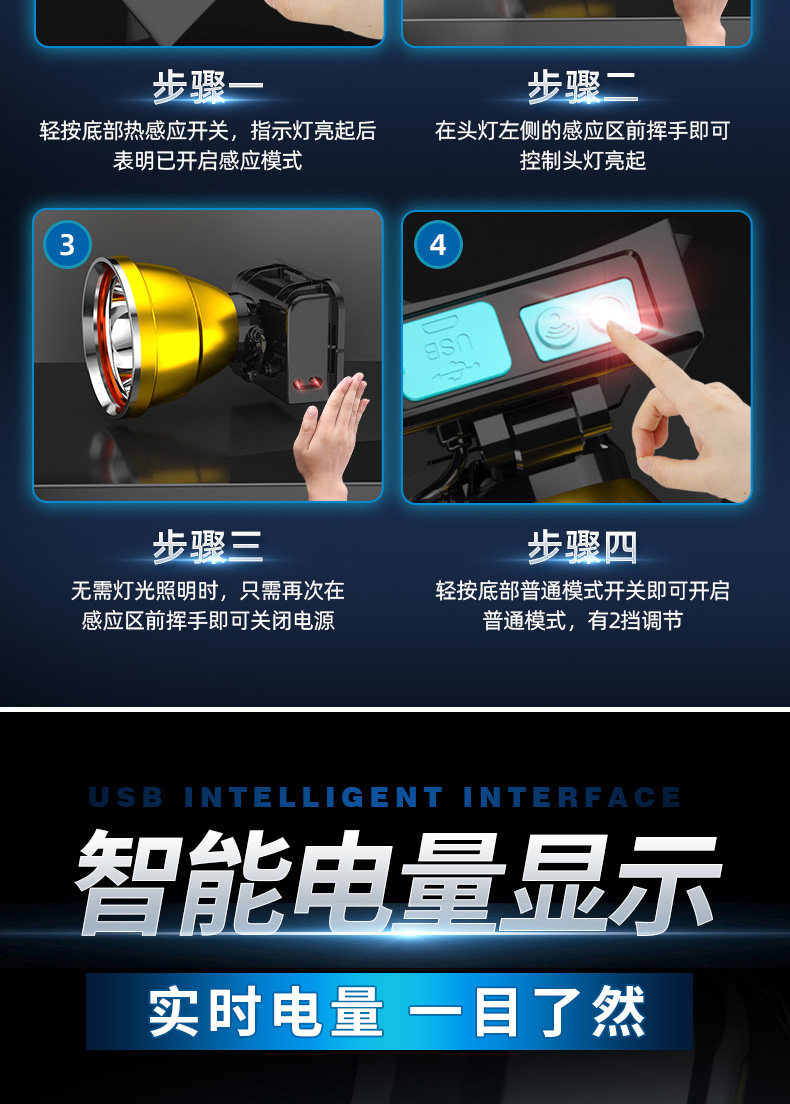 步骤一

轻按底部热感应开关，指示灯亮起后表明已开启感应模式

步骤二

在头灯左侧的感应区前挥手即可控制头灯亮起

3

4

USB

步骤三

无需灯光照明时，只需再次在感应区前挥手即可关闭电源

步骤四

轻按底部普通模式开关即可开启普通模式，有2挡调节

USB INTELLIGENT INTERFACE

智能电量显示

实时电量 一目了然