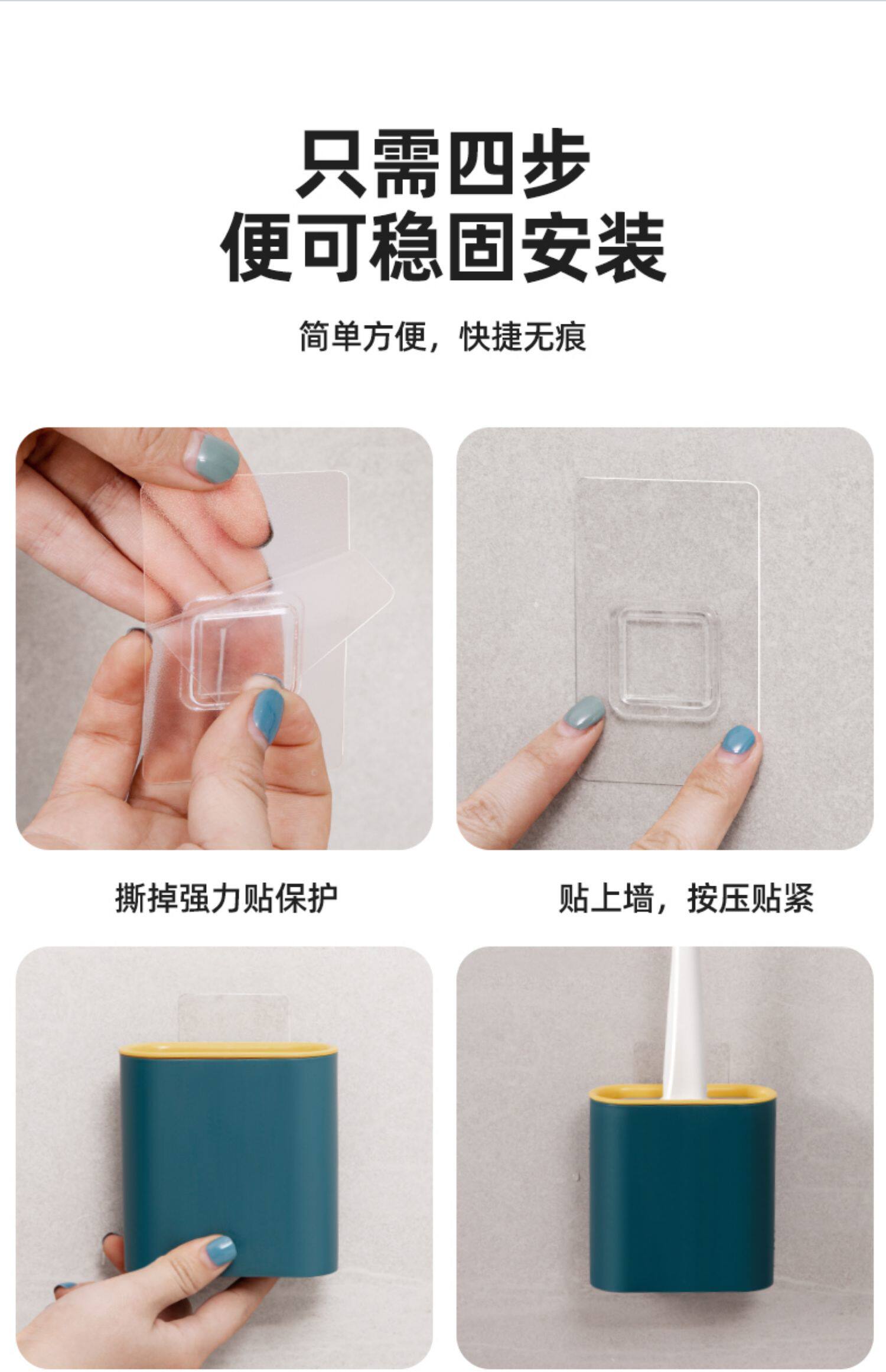 只需四步
便可稳固安装

简单方便，快捷无痕

撕掉强力贴保护

贴上墙，按压贴紧