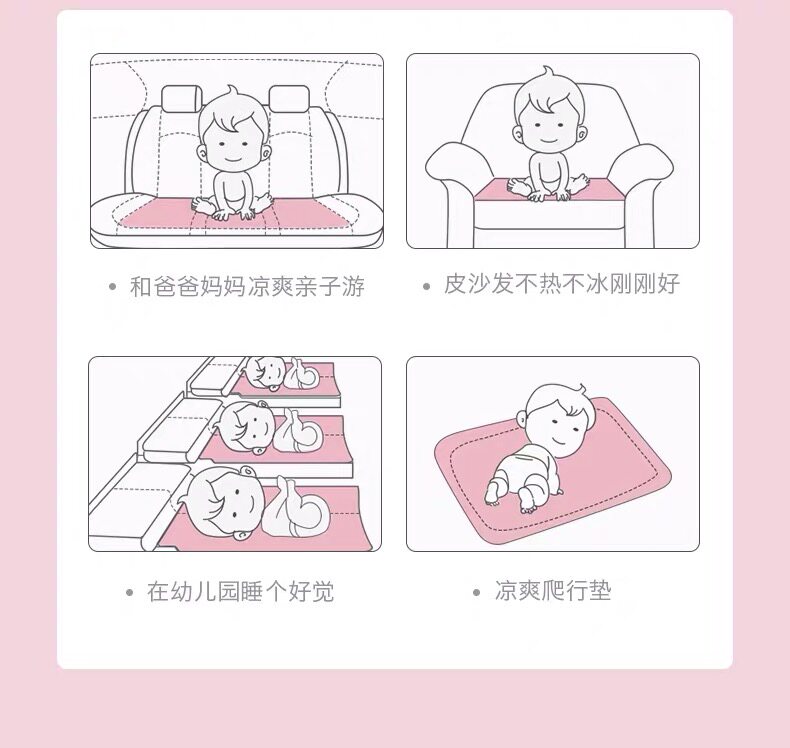 • 和爸爸妈妈凉爽亲子游

• 皮沙发不热不冰刚刚好

• 在幼儿园睡个好觉

• 凉爽爬行垫