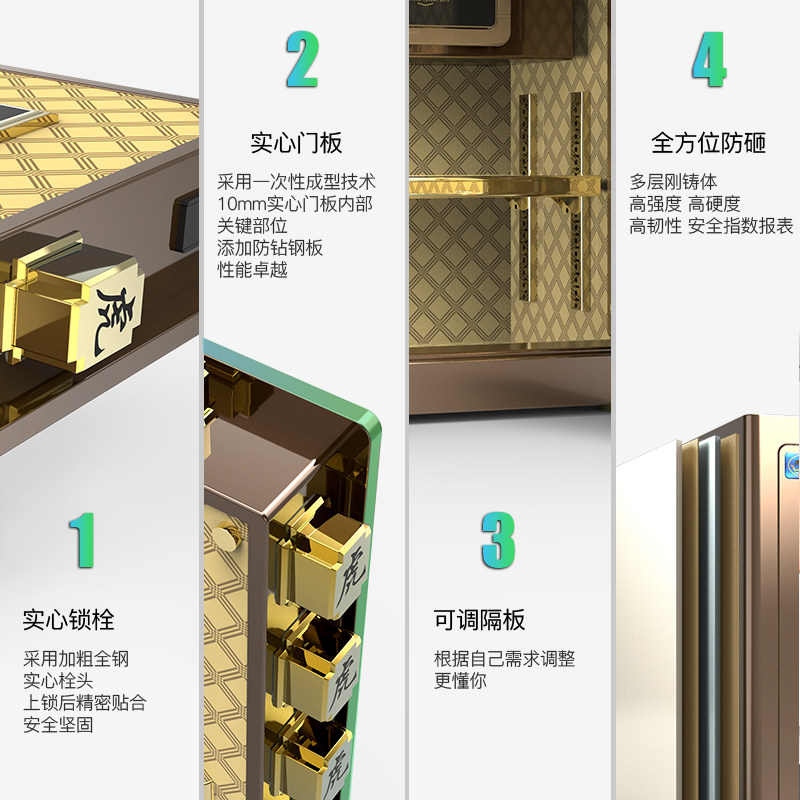 虎

1

实心锁栓

采用加粗全钢
实心栓头
上锁后精密贴合
安全坚固

2

实心门板

采用一次性成型技术
10mm实心门板内部
关键部位
添加防钻钢板
性能卓越

虎

虎

虎

3

可调隔板

根据自己需求调整
更懂你

4

全方位防砸

多层刚铸体
高强度 高硬度
高韧性 安全指数报表