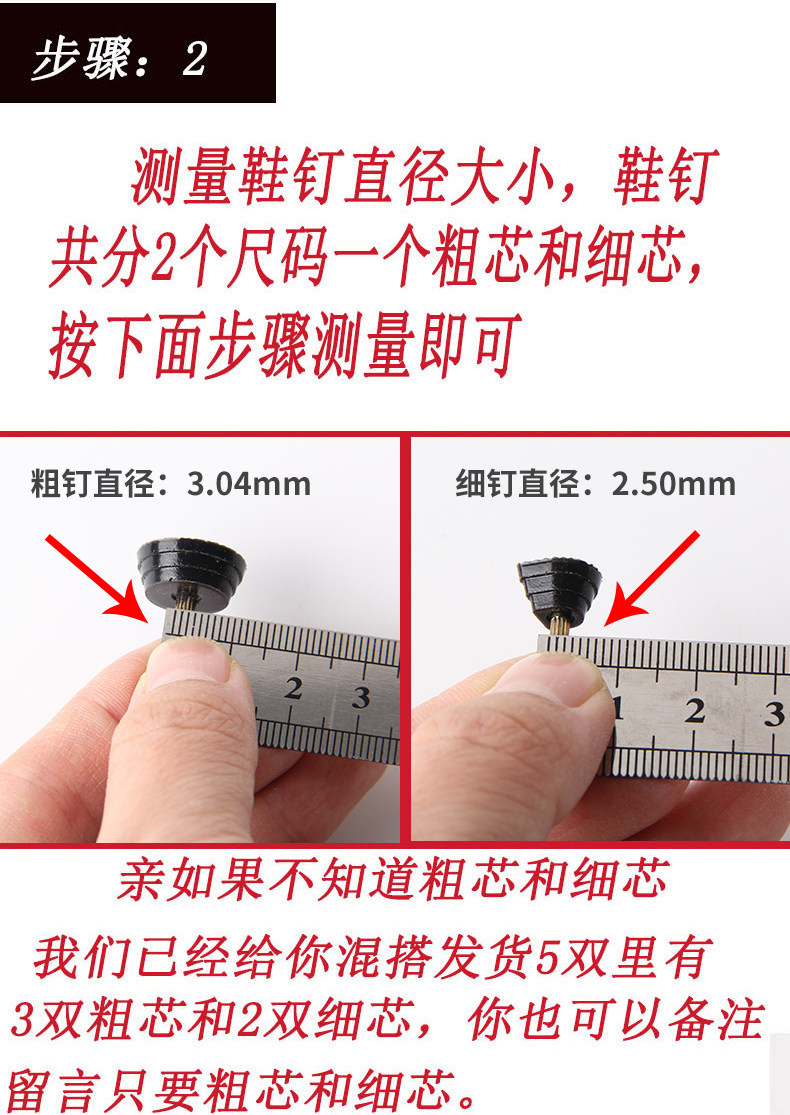 步骤：2

测量鞋钉直径大小，鞋钉共分2个尺码一个粗芯和细芯，按下面步骤测量即可

粗钉直径：3.04mm

2 3

细钉直径：2.50mm

1 2 3

亲如果不知道粗芯和细芯

我们已经给你混搭发货5双里有3双粗芯和2双细芯，你也可以备注留言只要粗芯和细芯。