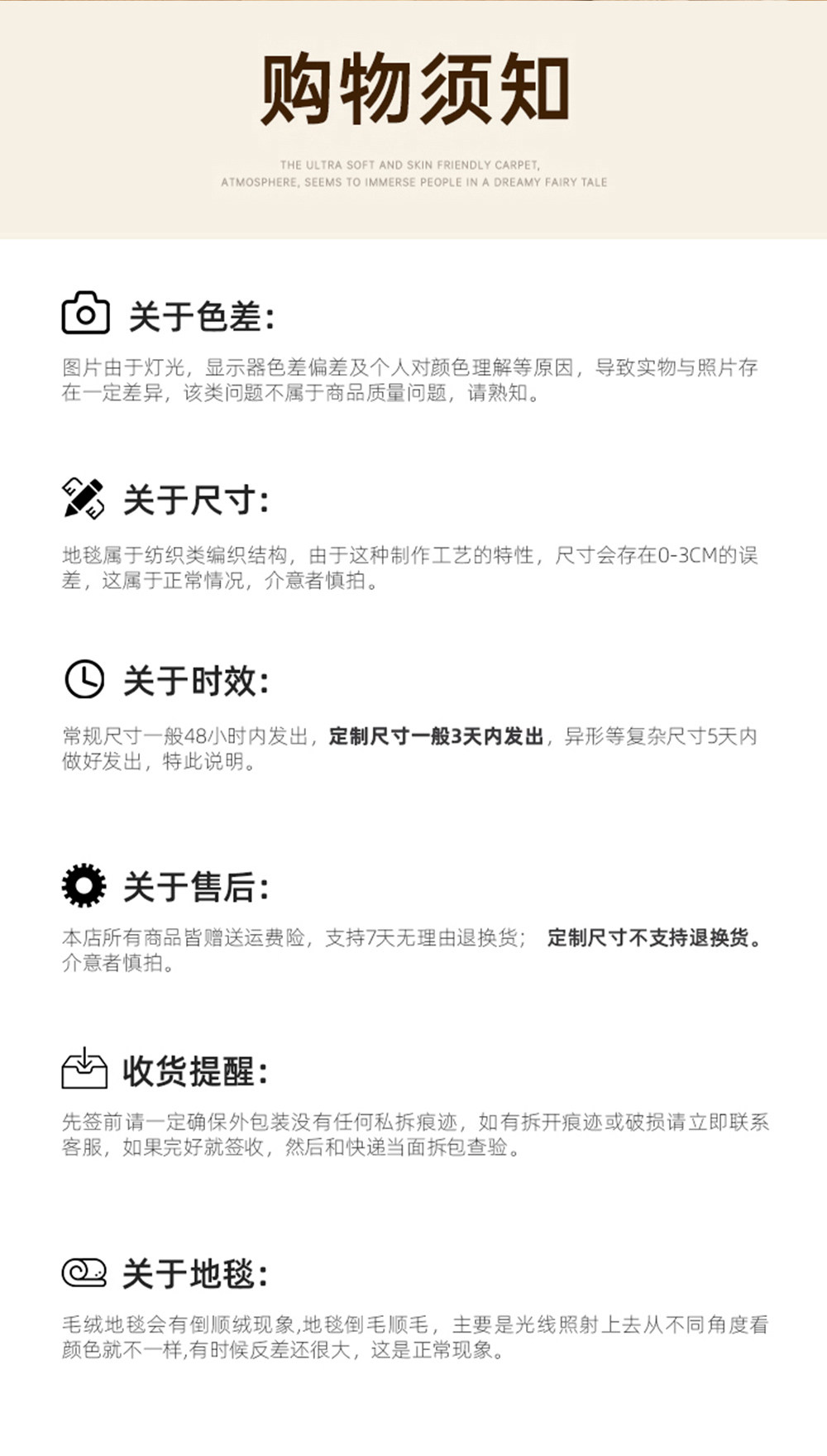 购物须知

THE ULTRA SOFT AND SKIN FRIENDLY CARPET, ATMOSPHERE, SEEMS TO IMMERSE PEOPLE IN A DREAMY FAIRY TALE

关于色差:

图片由于灯光，显示器色差偏差及个人对颜色理解等原因，导致实物与照片存在一定差异，该类问题不属于商品质量问题，请熟知。

关于尺寸:

地毯属于纺织类编织结构，由于这种制作工艺的特性，尺寸会存在0-3CM的误差，这属于正常情况，介意者慎拍。

关于时效:

常规尺寸一般48小时内发出，定制尺寸一般3天内发出，异形等复杂尺寸5天内做好发出，特此说明。

关于售后:

本店所有商品皆赠送运费险，支持7天无理由退换货； 定制尺寸不支持退换货。介意者慎拍。

收货提醒:

先签前请一定确保外包装没有任何私拆痕迹，如有拆开痕迹或破损请立即联系客服，如果完好就签收，然后和快递当面拆包查验。

关于地毯:

毛绒地毯会有倒顺绒现象,地毯倒毛顺毛，主要是光线照射上去从不同角度看颜色就不一样,有时候反差还很大，这是正常现象。