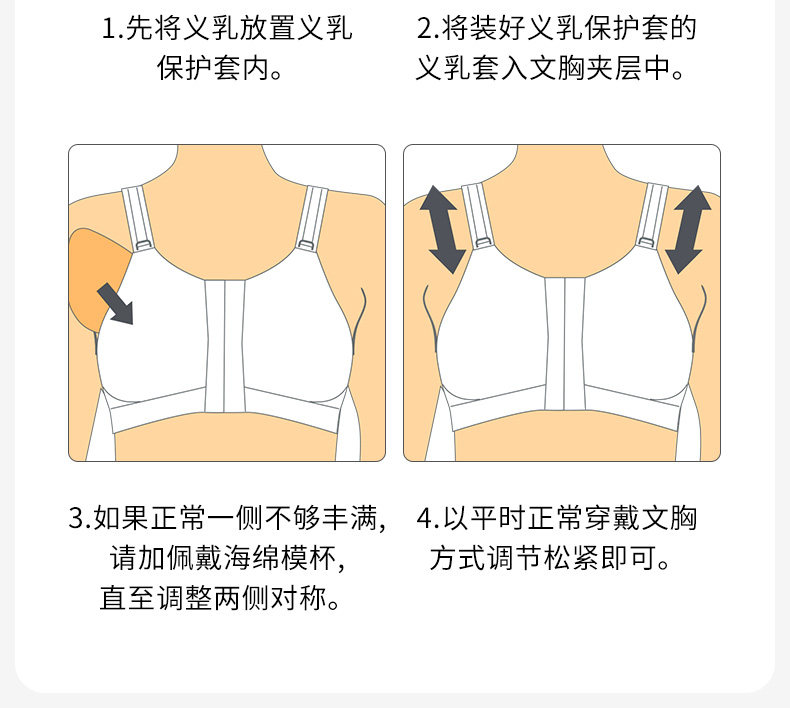 1.先将义乳放置义乳保护套内。

2.将装好义乳保护套的义乳套入文胸夹层中。

3.如果正常一侧不够丰满，请加佩戴海绵模杯，直至调整两侧对称。

4.以平时正常穿戴文胸方式调节松紧即可。