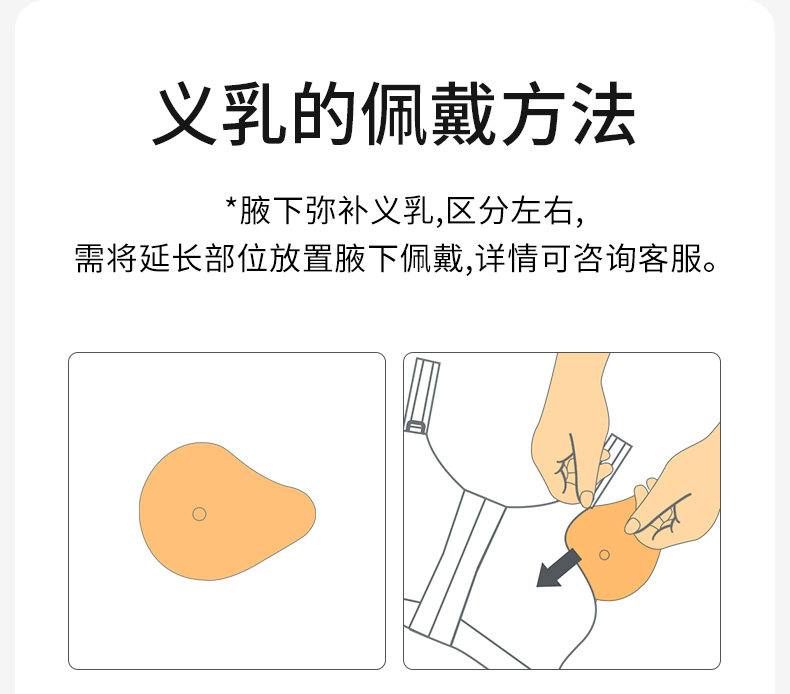 义乳的佩戴方法

*腋下弥补义乳,区分左右,
需将延长部位放置腋下佩戴,详情可咨询客服。