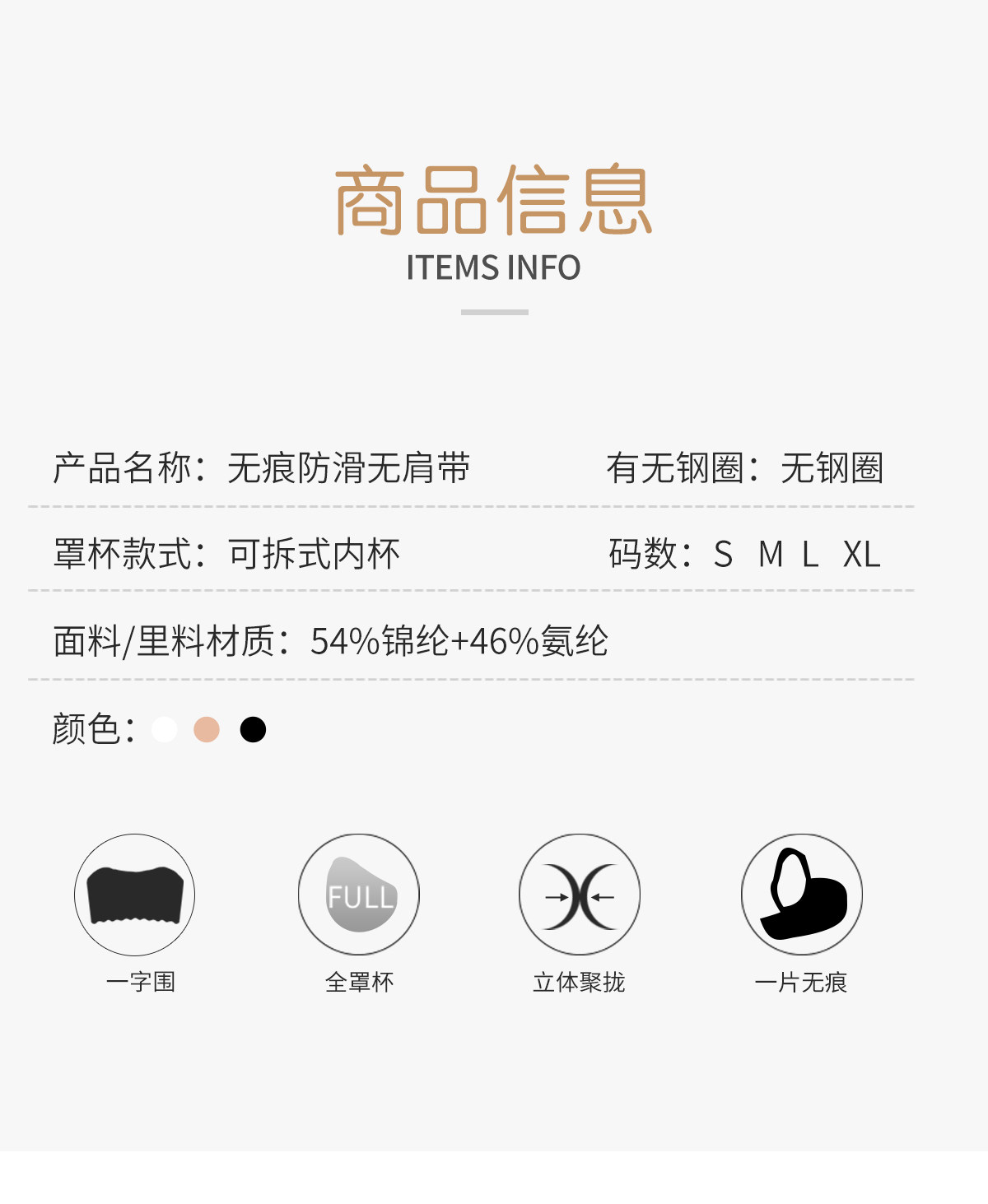 商品信息
ITEMS INFO

产品名称：无痕防滑无肩带

有无钢圈：无钢圈

罩杯款式：可拆式内杯

码数：S M L XL

面料/里料材质：54%锦纶+46%氨纶

颜色：

FULL

一字围

全罩杯

立体聚拢

一片无痕