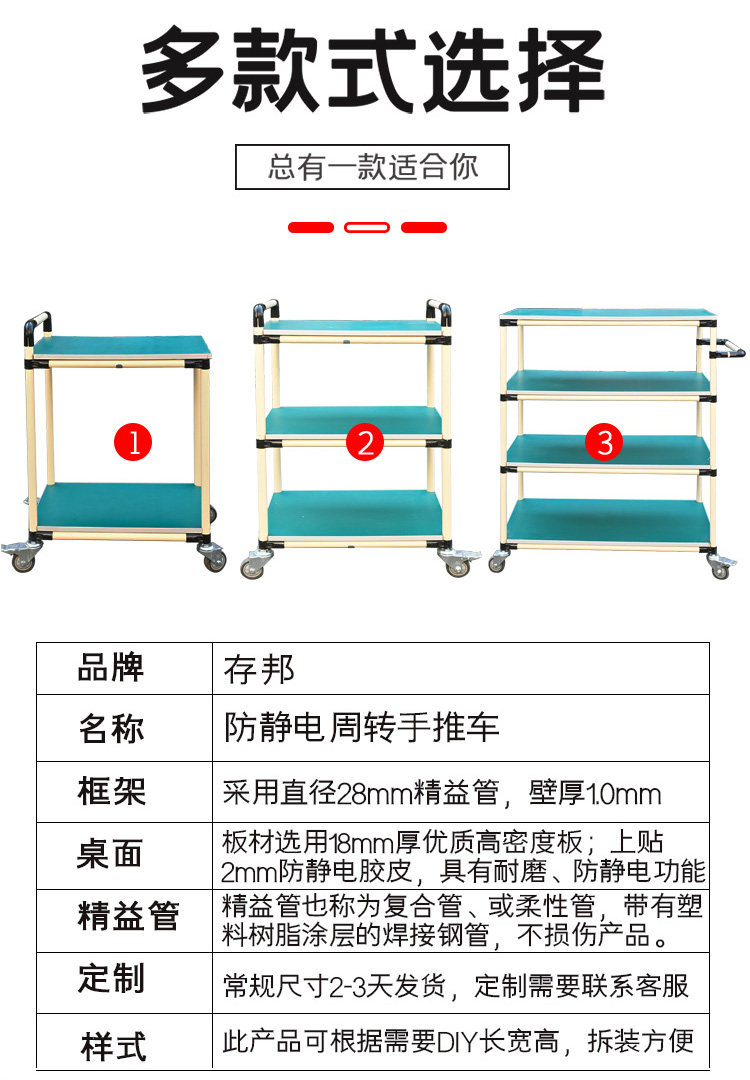 多款式选择

总有一款适合你

1

2

3

| 品牌 | 存邦 |
|---|---|
| 名称 | 防静电周转手推车 |
| 框架 | 采用直径28mm精益管，壁厚1.0mm |
| 桌面 | 板材选用18mm厚优质高密度板；上贴2mm防静电胶皮，具有耐磨、防静电功能 |
| 精益管 | 精益管也称为复合管、或柔性管，带有塑料树脂涂层的焊接钢管，不损伤产品。 |
| 定制 | 常规尺寸2-3天发货，定制需要联系客服 |
| 样式 | 此产品可根据需要DIY长宽高，拆装方便 |