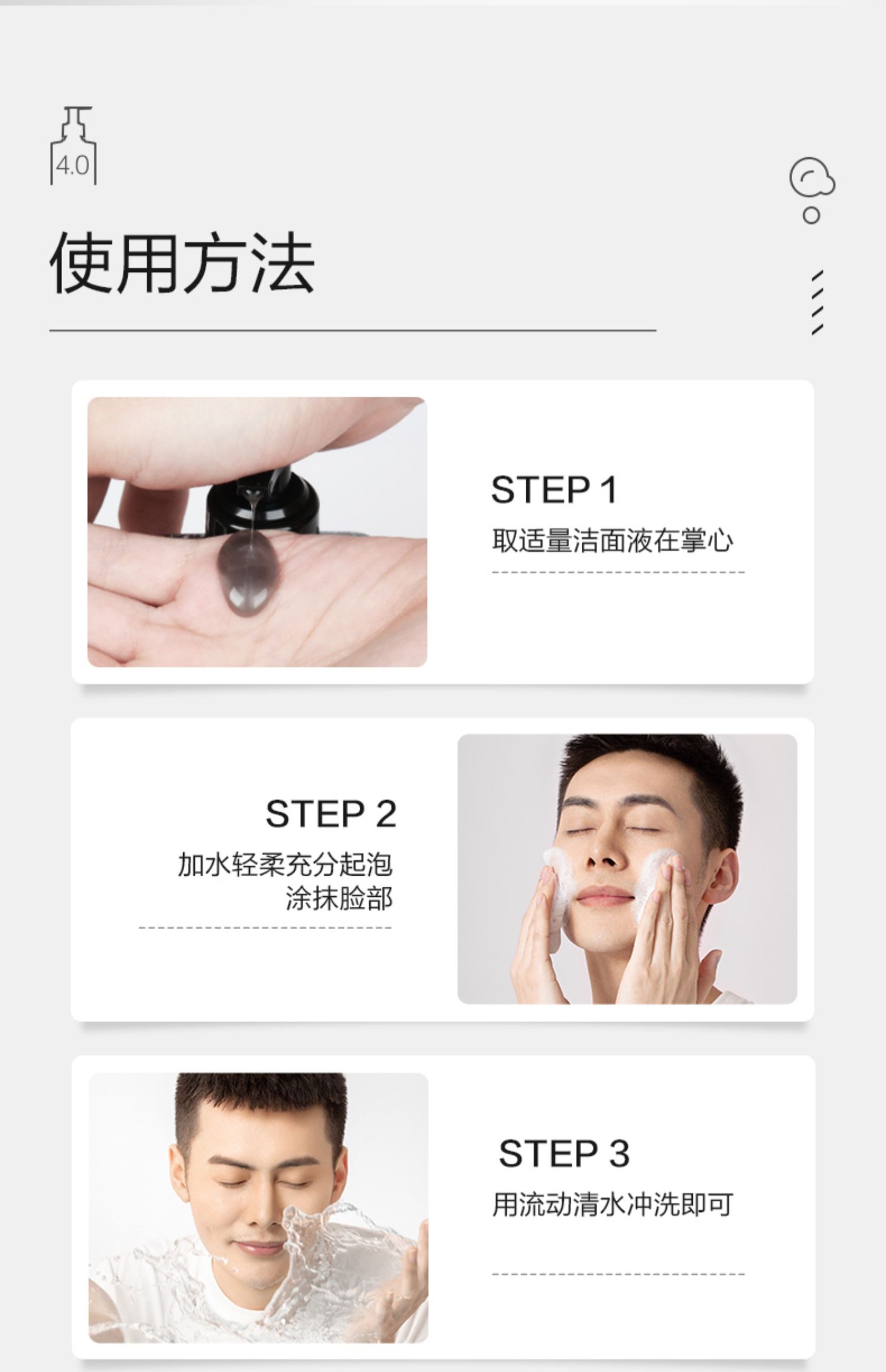 4.0

使用方法

STEP 1
取适量洁面液在掌心

STEP 2
加水轻柔充分起泡
涂抹脸部

STEP 3
用流动清水冲洗即可