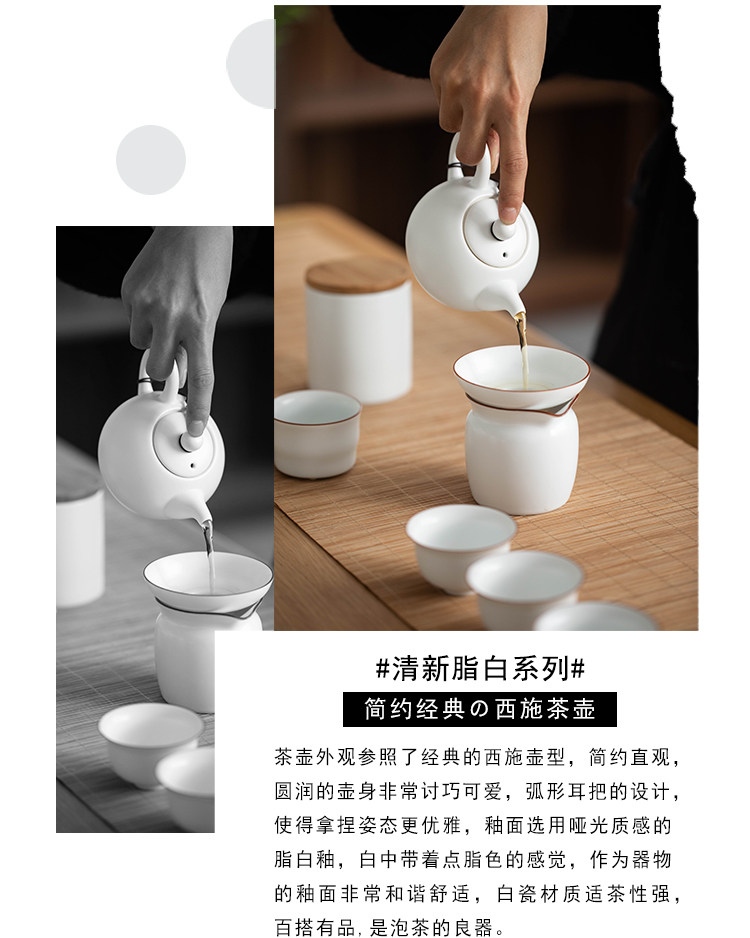 #清新脂白系列#

简约经典の西施茶壶

茶壶外观参照了经典的西施壶型，简约直观，圆润的壶身非常讨巧可爱，弧形耳把的设计，使得拿捏姿态更优雅，釉面选用哑光质感的脂白釉，白中带着点脂色的感觉，作为器物的釉面非常和谐舒适，白瓷材质适茶性强，百搭有品，是泡茶的良器。