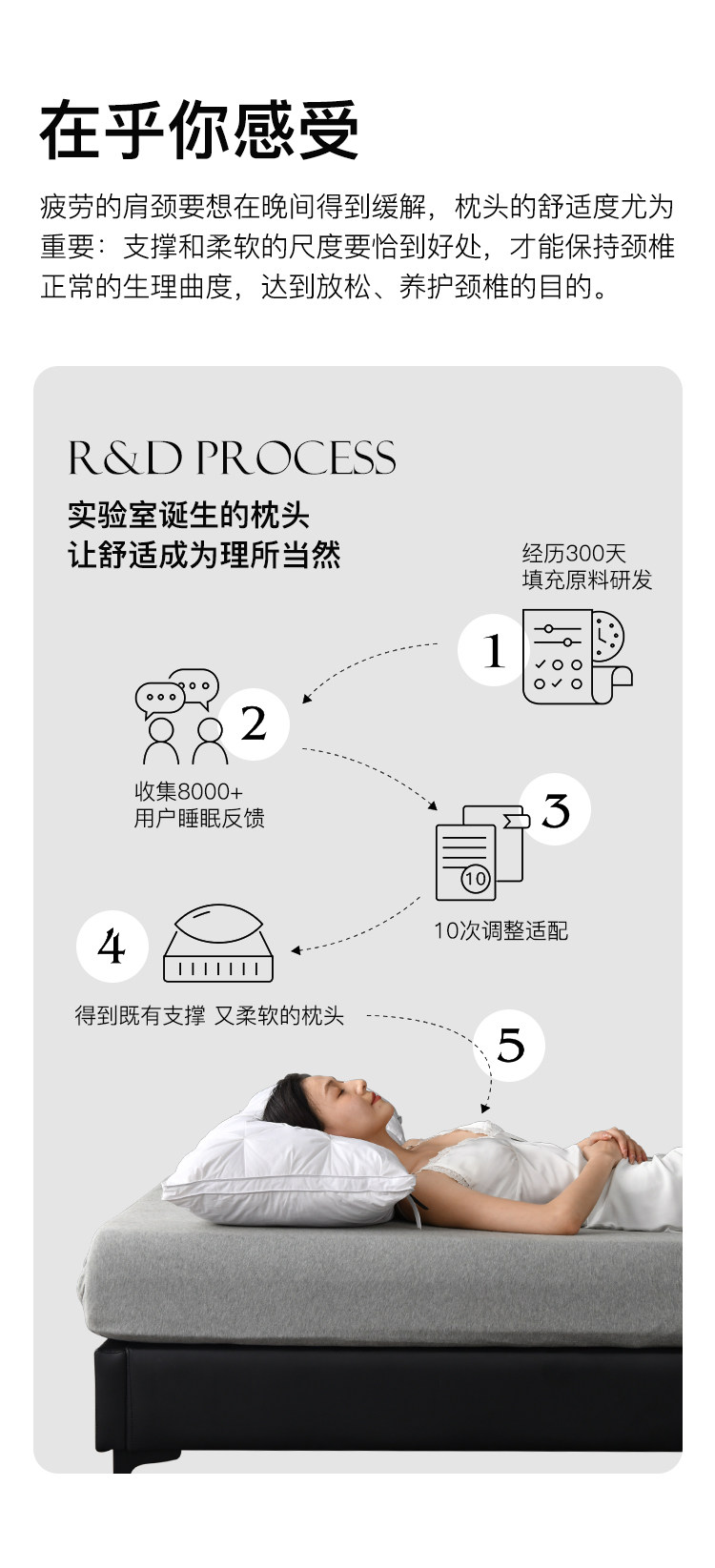 在乎你感受

疲劳的肩颈要想在晚间得到缓解，枕头的舒适度尤为重要：支撑和柔软的尺度要恰到好处，才能保持颈椎正常的生理曲度，达到放松、养护颈椎的目的。

R&D PROCESS

实验室诞生的枕头
让舒适成为理所当然

经历300天
填充原料研发

1

2

收集8000+
用户睡眠反馈

3

10

10次调整适配

4

得到既有支撑 又柔软的枕头

5