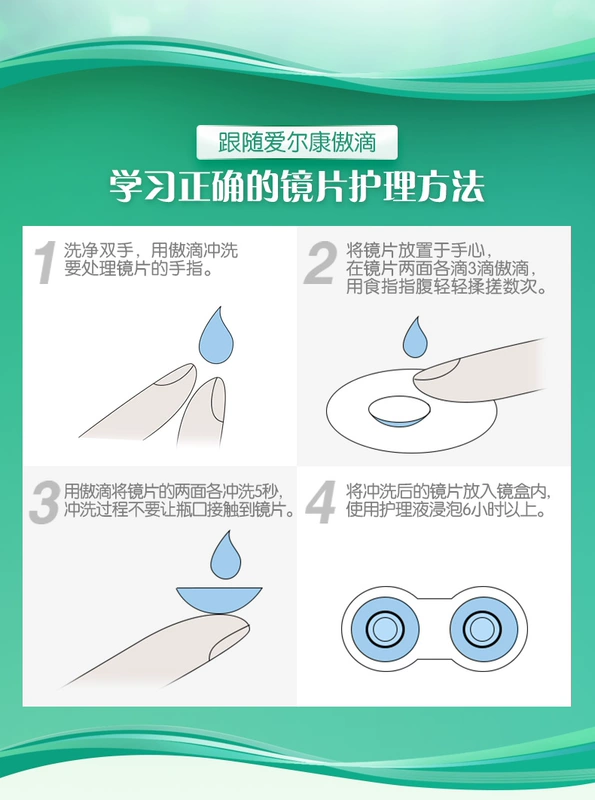 跟随爱尔康傲滴

学习正确的镜片护理方法

1 洗净双手，用傲滴冲洗要处理镜片的手指。

2 将镜片放置于手心，在镜片两面各滴3滴傲滴，用食指指腹轻轻揉搓数次。

3 用傲滴将镜片的两面各冲洗5秒，冲洗过程不要让瓶口接触到镜片。

4 将冲洗后的镜片放入镜盒内，使用护理液浸泡6小时以上。