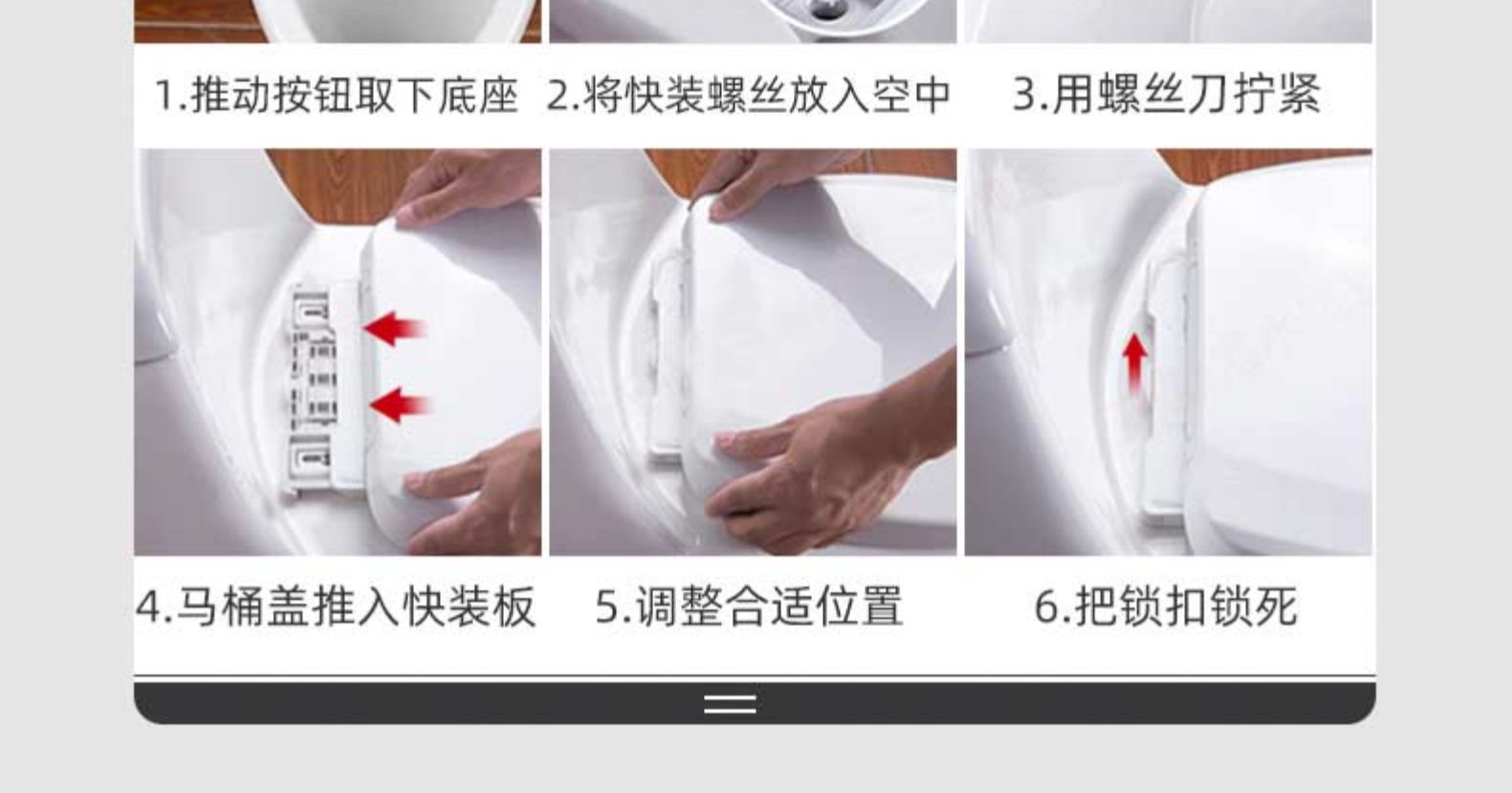 1.推动按钮取下底座 2.将快装螺丝放入空中 3.用螺丝刀拧紧

4.马桶盖推入快装板 5.调整合适位置 6.把锁扣锁死