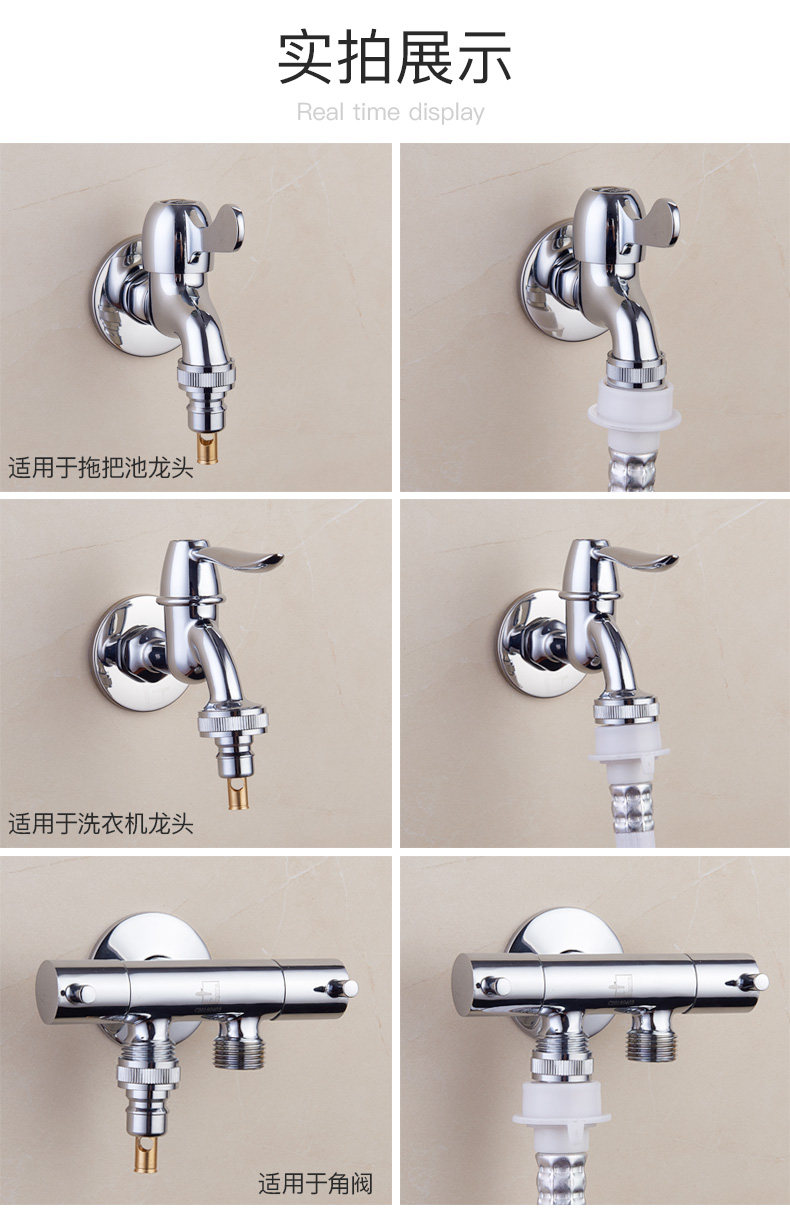 实拍展示

Real time display

适用于拖把池龙头

适用于洗衣机龙头

适用于角阀