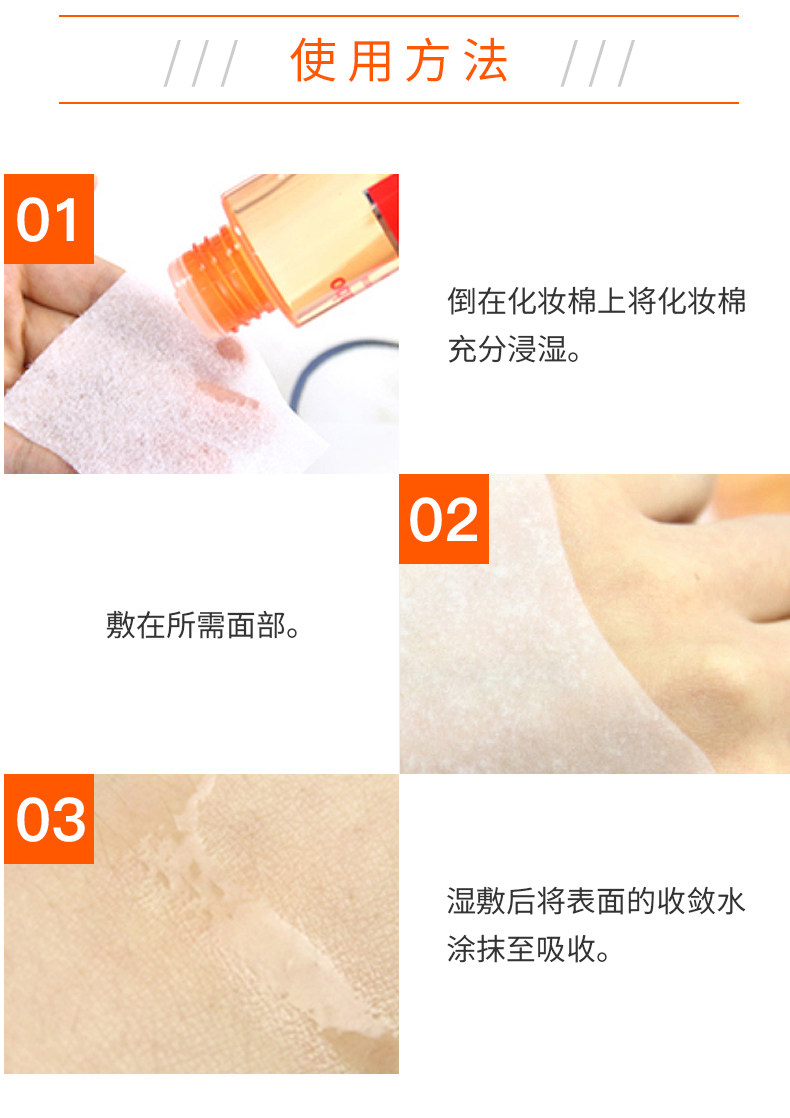 /// 使用方法 ///

01

倒在化妆棉上将化妆棉充分浸湿。

02

敷在所需面部。

03

湿敷后将表面的收敛水涂抹至吸收。