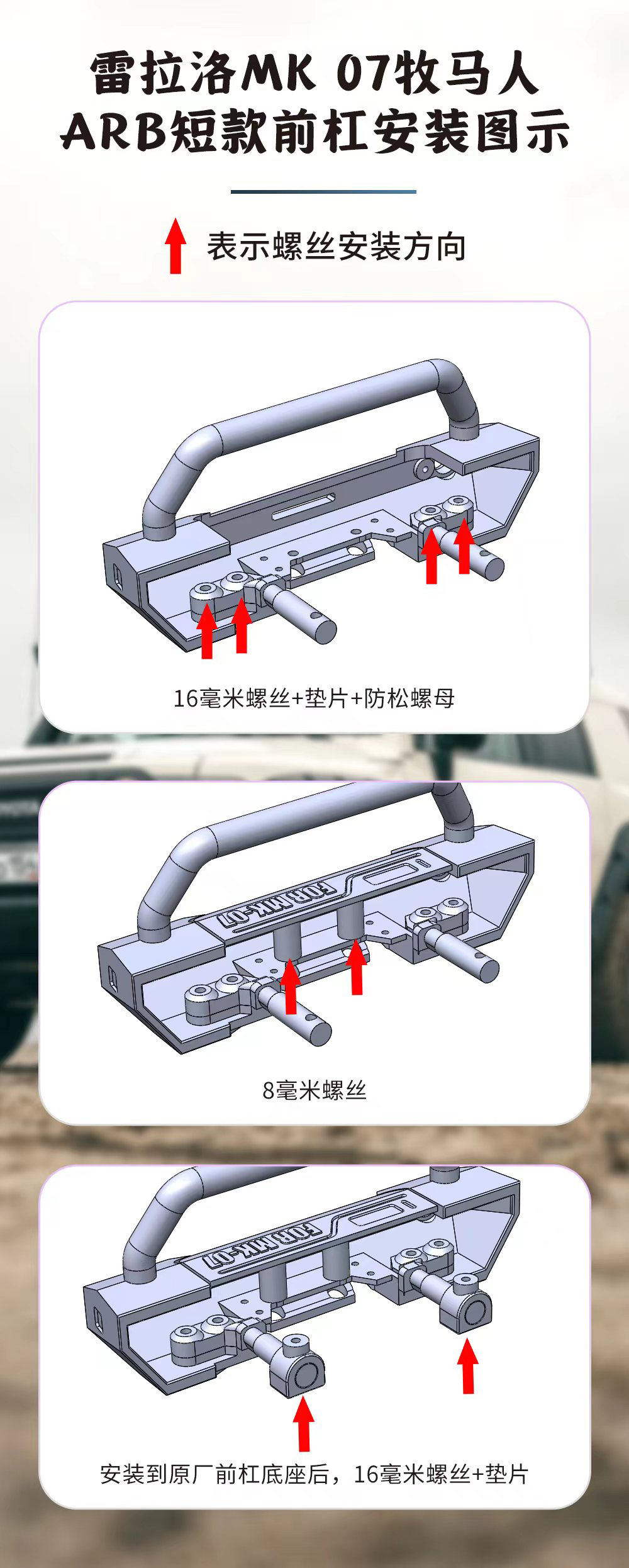 雷拉洛MK 07牧马人
ARB短款前杠安装图示

表示螺丝安装方向

16毫米螺丝+垫片+防松螺母

FOR MK-07

8毫米螺丝

FOR MK-07

安装到原厂前杠底座后，16毫米螺丝+垫片