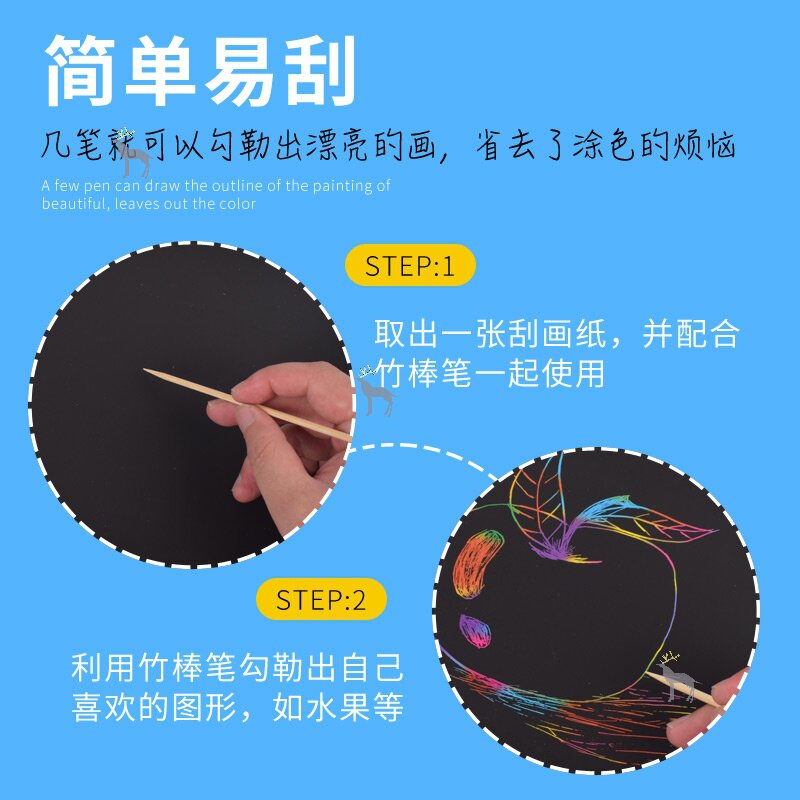 简单易刮

几笔就可以勾勒出漂亮的画，省去了涂色的烦恼

A few pen can draw the outline of the painting of beautiful, leaves out the color

STEP:1

取出一张刮画纸，并配合竹棒笔一起使用

STEP:2

利用竹棒笔勾勒出自己喜欢的图形，如水果等