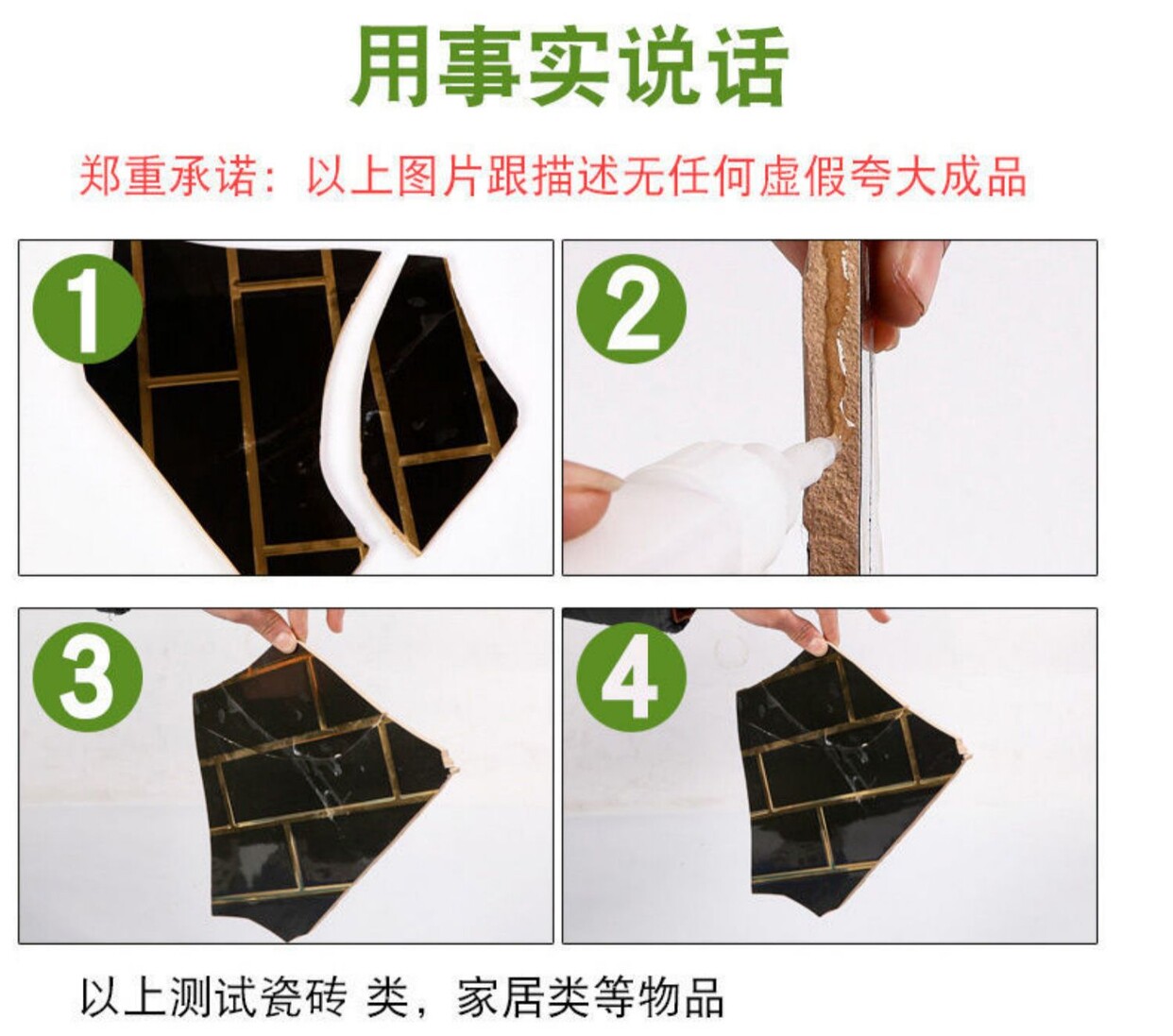 用事实说话

郑重承诺：以上图片跟描述无任何虚假夸大成品

1

2

3

4

以上测试瓷砖 类，家居类等物品