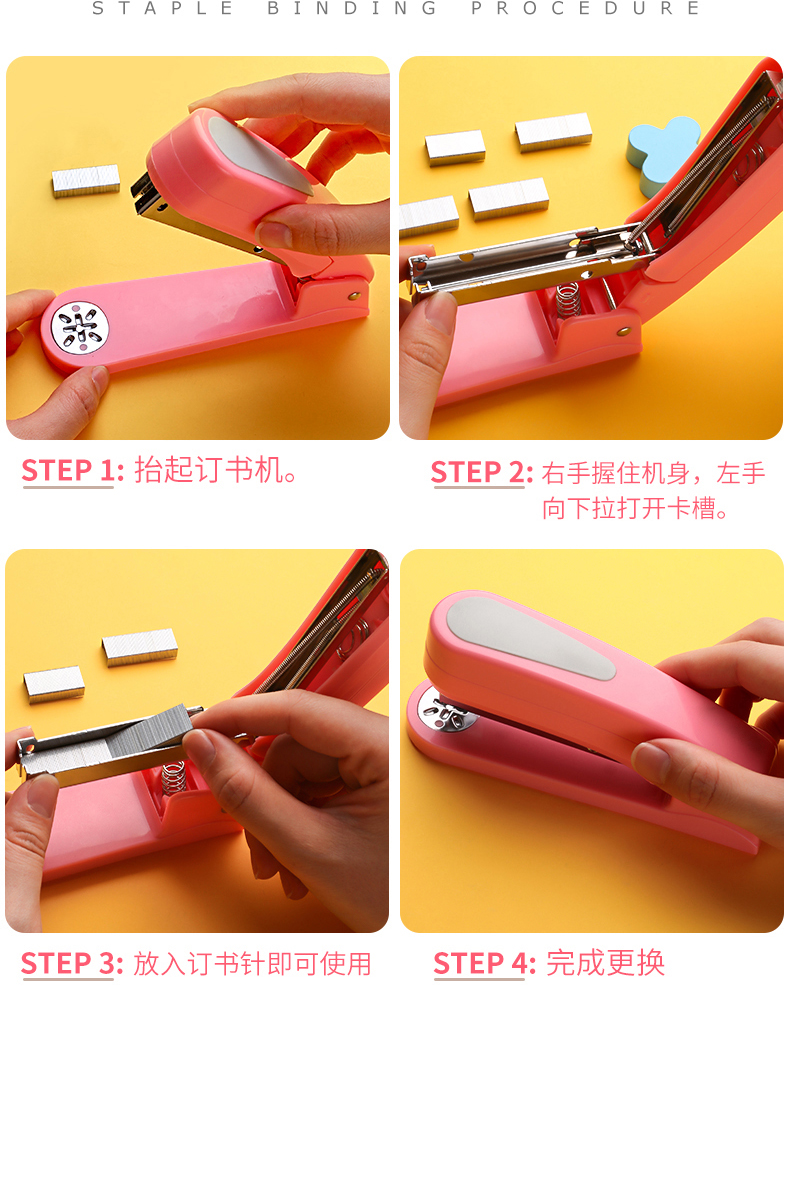 STAPLE BINDING PROCEDURE

STEP 1: 抬起订书机。

STEP 2: 右手握住机身，左手向下拉打开卡槽。

STEP 3: 放入订书针即可使用

STEP 4: 完成更换