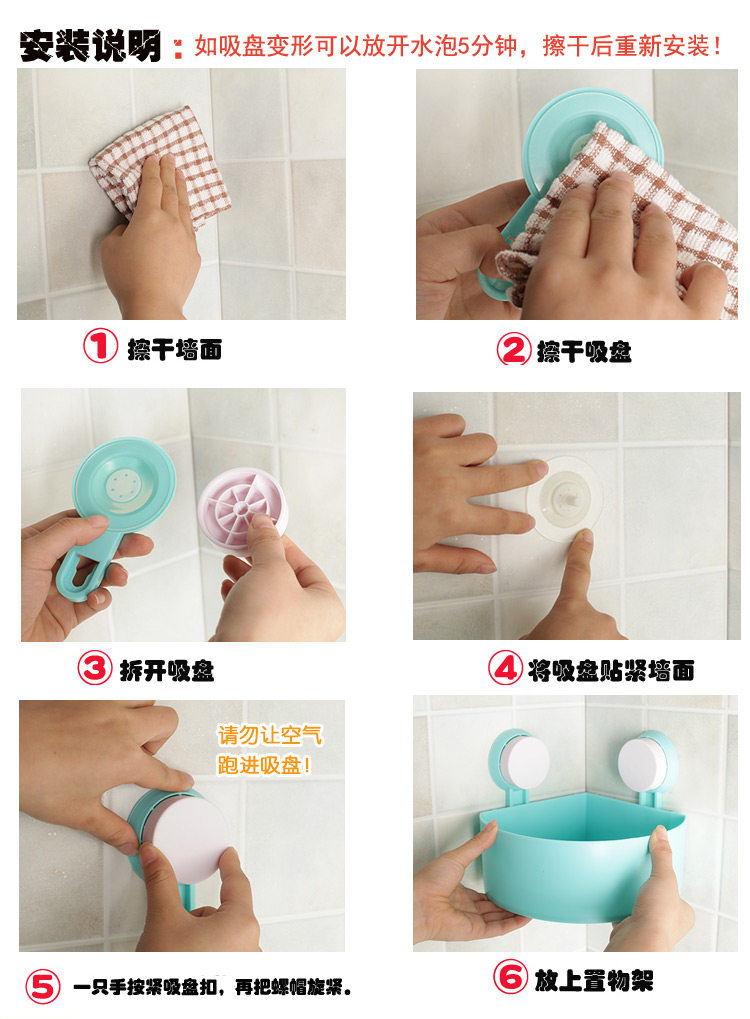 安装说明：如吸盘变形可以放开水泡5分钟，擦干后重新安装！

① 擦干墙面

② 擦干吸盘

③ 拆开吸盘

④ 将吸盘贴紧墙面

请勿让空气跑进吸盘！

⑤ 一只手按紧吸盘扣，再把螺帽旋紧。

⑥ 放上置物架