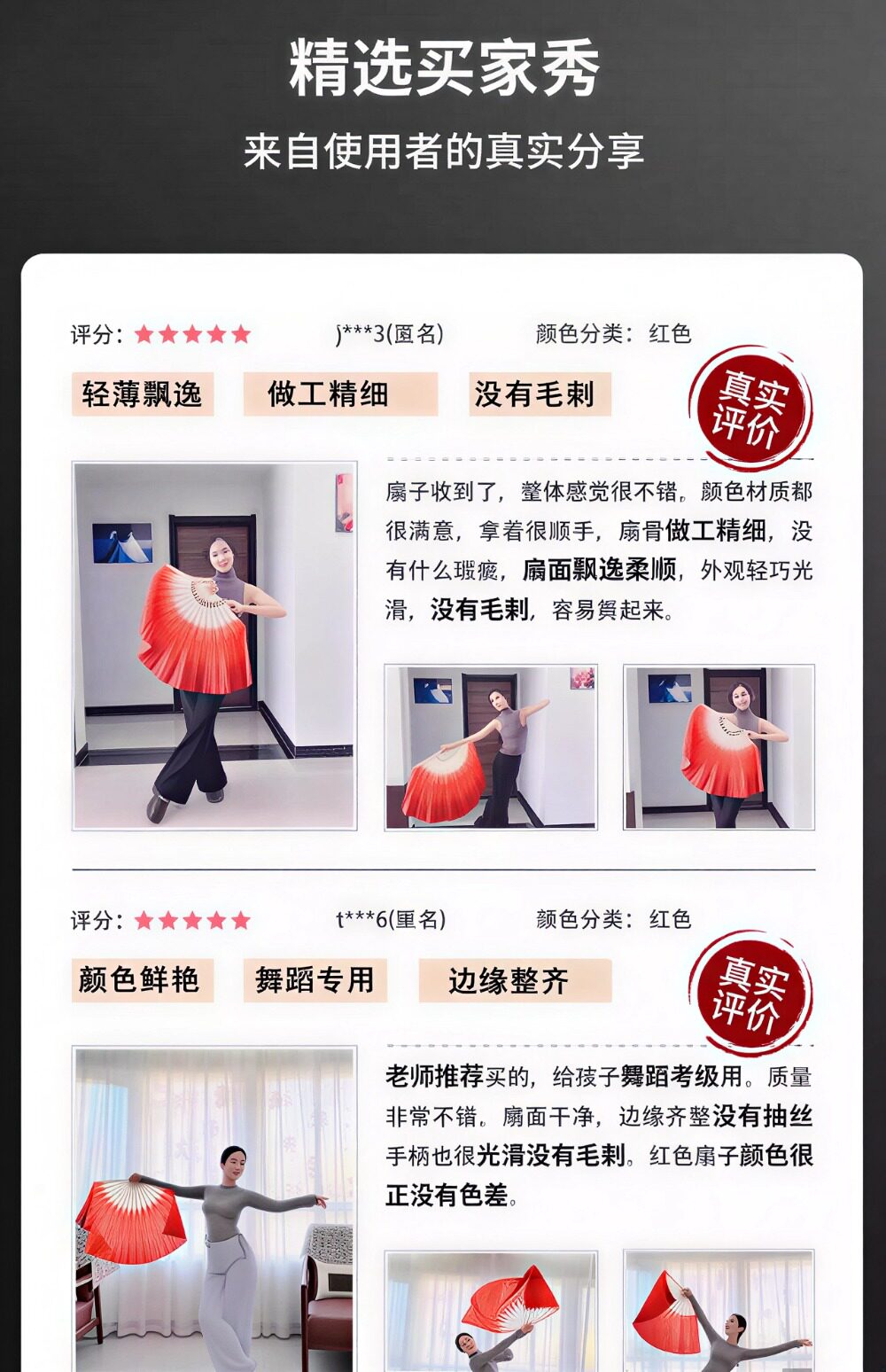 精选买家秀

来自使用者的真实分享

评分：★★★★★ j***3(匿名) 颜色分类：红色

轻薄飘逸 做工精细 没有毛刺

真实评价

扇子收到了，整体感觉很不错。颜色材质都很满意，拿着很顺手，扇骨做工精细，没有什么瑕疵，扇面飘逸柔顺，外观轻巧光滑，没有毛刺，容易舞起来。

评分：★★★★★ t***6(匿名) 颜色分类：红色

颜色鲜艳 舞蹈专用 边缘整齐

真实评价

老师推荐买的，给孩子舞蹈考级用。质量非常不错。扇面干净，边缘齐整没有抽丝手柄也很光滑没有毛刺。红色扇子颜色很正没有色差。