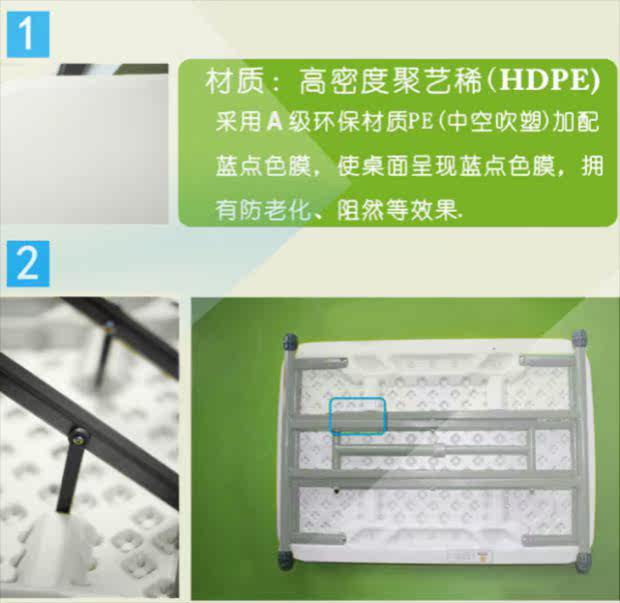 1

材质：高密度聚艺稀(HDPE)

采用A级环保材质PE(中空吹塑)加配蓝点色膜，使桌面呈现蓝点色膜，拥有防老化、阻然等效果.

2