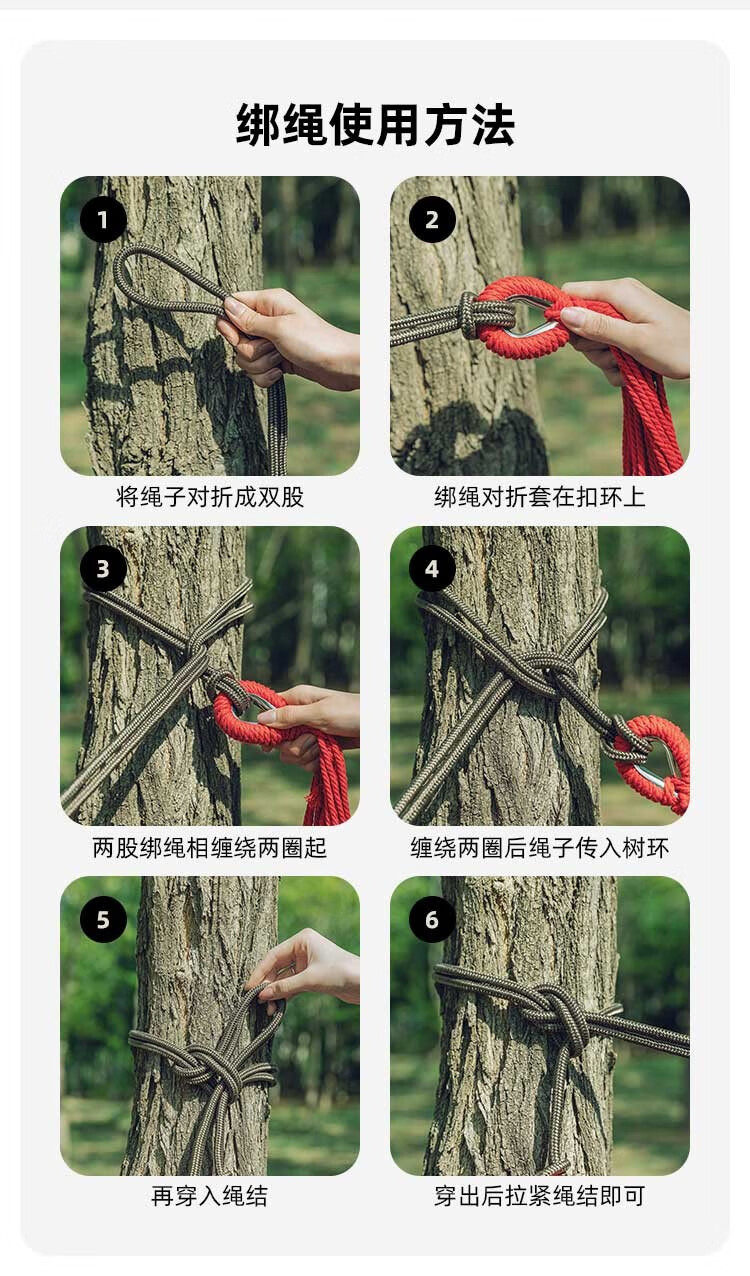 绑绳使用方法

1
将绳子对折成双股

2
绑绳对折套在扣环上

3
两股绑绳相缠绕两圈起

4
缠绕两圈后绳子传入树环

5
再穿入绳结

6
穿出后拉紧绳结即可