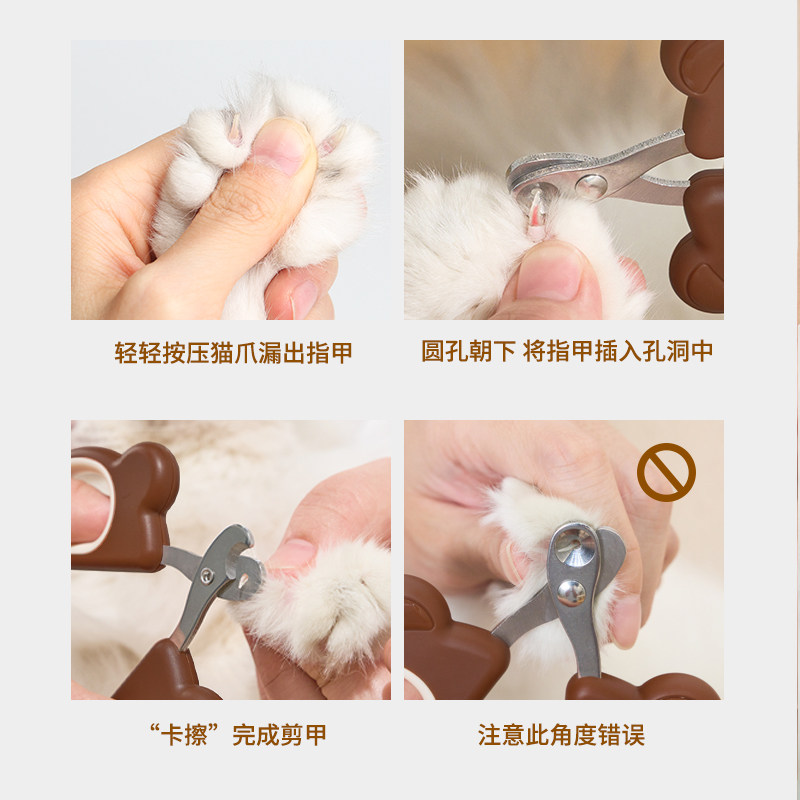 轻轻按压猫爪漏出指甲

圆孔朝下 将指甲插入孔洞中

“卡擦”完成剪甲

注意此角度错误