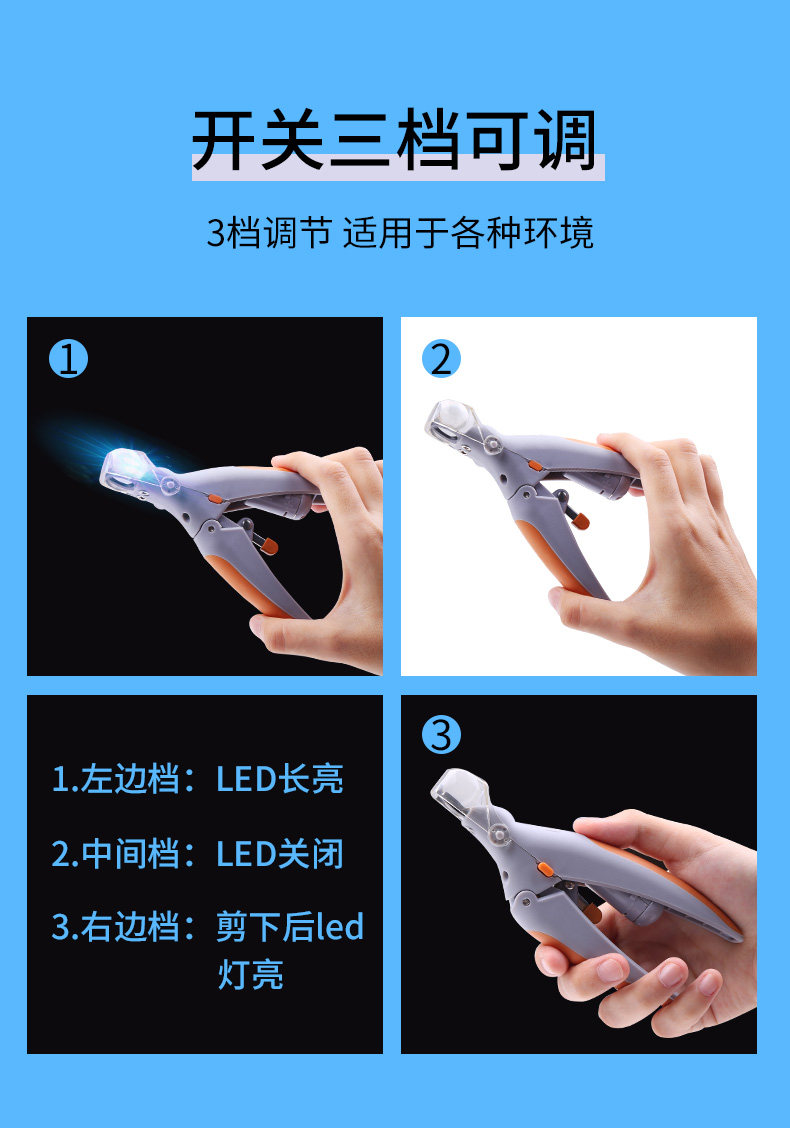 开关三档可调

3档调节 适用于各种环境

①

②

1.左边档：LED长亮

2.中间档：LED关闭

3.右边档：剪下后led灯亮

③