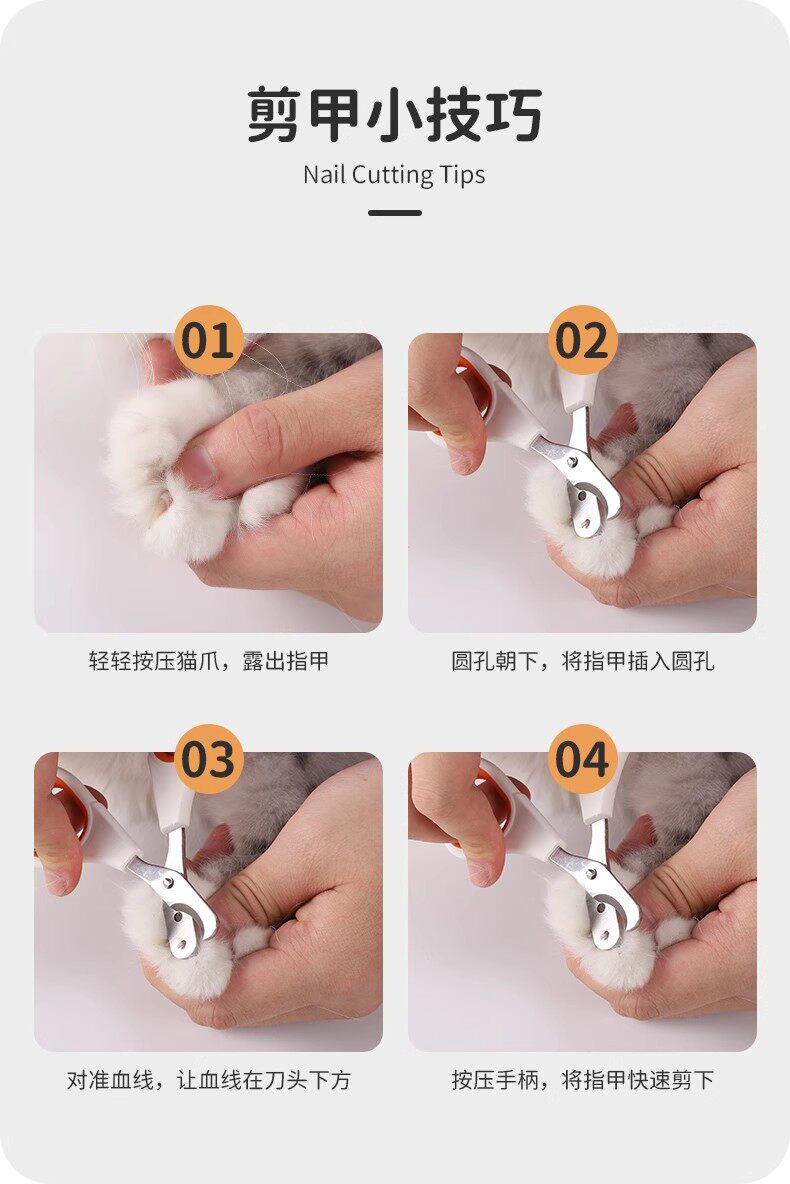 剪甲小技巧

Nail Cutting Tips

01

轻轻按压猫爪，露出指甲

02

圆孔朝下，将指甲插入圆孔

03

对准血线，让血线在刀头下方

04

按压手柄，将指甲快速剪下