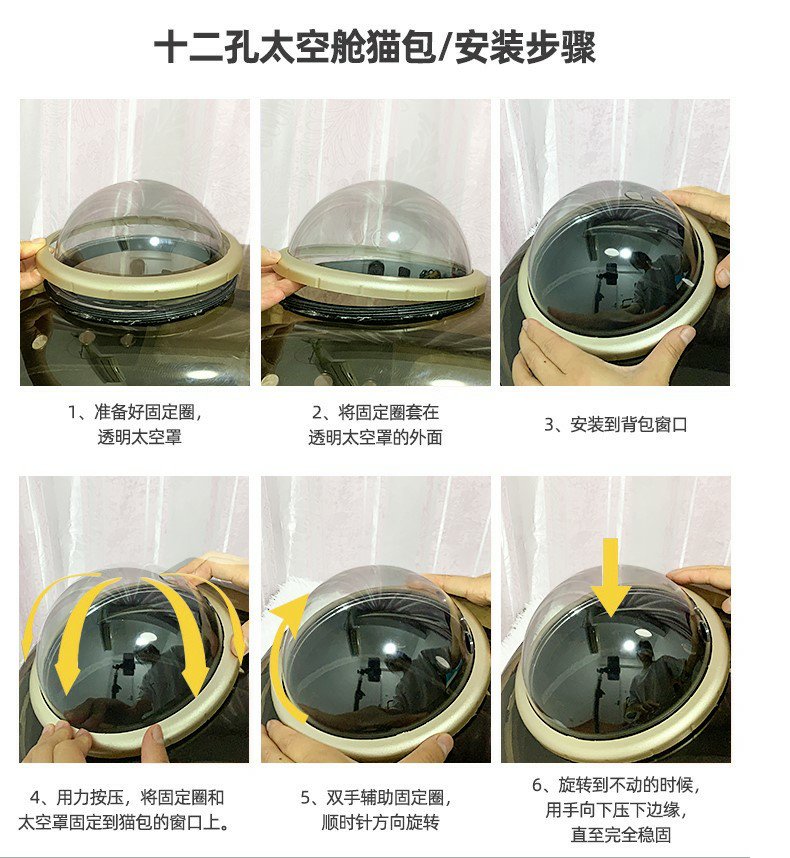 十二孔太空舱猫包/安装步骤

1、准备好固定圈，透明太空罩

2、将固定圈套在透明太空罩的外面

3、安装到背包窗口

4、用力按压，将固定圈和太空罩固定到猫包的窗口上。

5、双手辅助固定圈，顺时针方向旋转

6、旋转到不动的时候，用手向下压下边缘，直至完全稳固