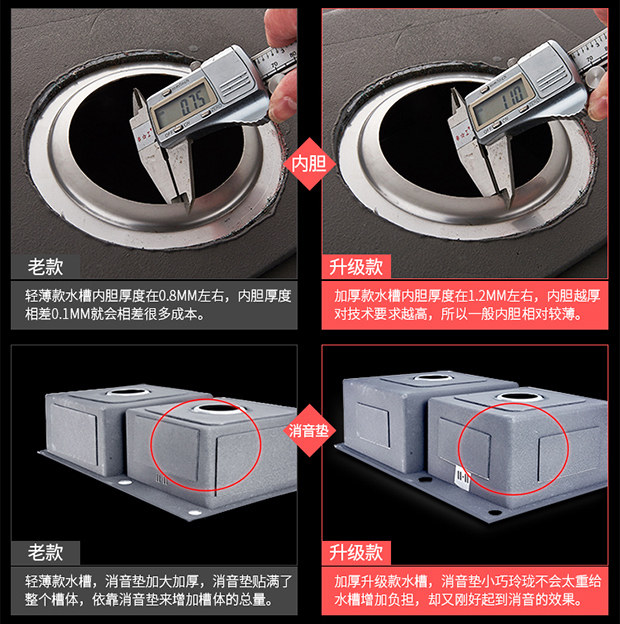 0.75

1.10

内胆

老款

轻薄款水槽内胆厚度在0.8MM左右，内胆厚度相差0.1MM就会相差很多成本。

升级款

加厚款水槽内胆厚度在1.2MM左右，内胆越厚对技术要求越高，所以一般内胆相对较薄。

消音垫

老款

轻薄款水槽，消音垫加大加厚，消音垫贴满了整个槽体，依靠消音垫来增加槽体的总量。

升级款

加厚升级款水槽，消音垫小巧玲珑不会太重给水槽增加负担，却又刚好起到消音的效果。