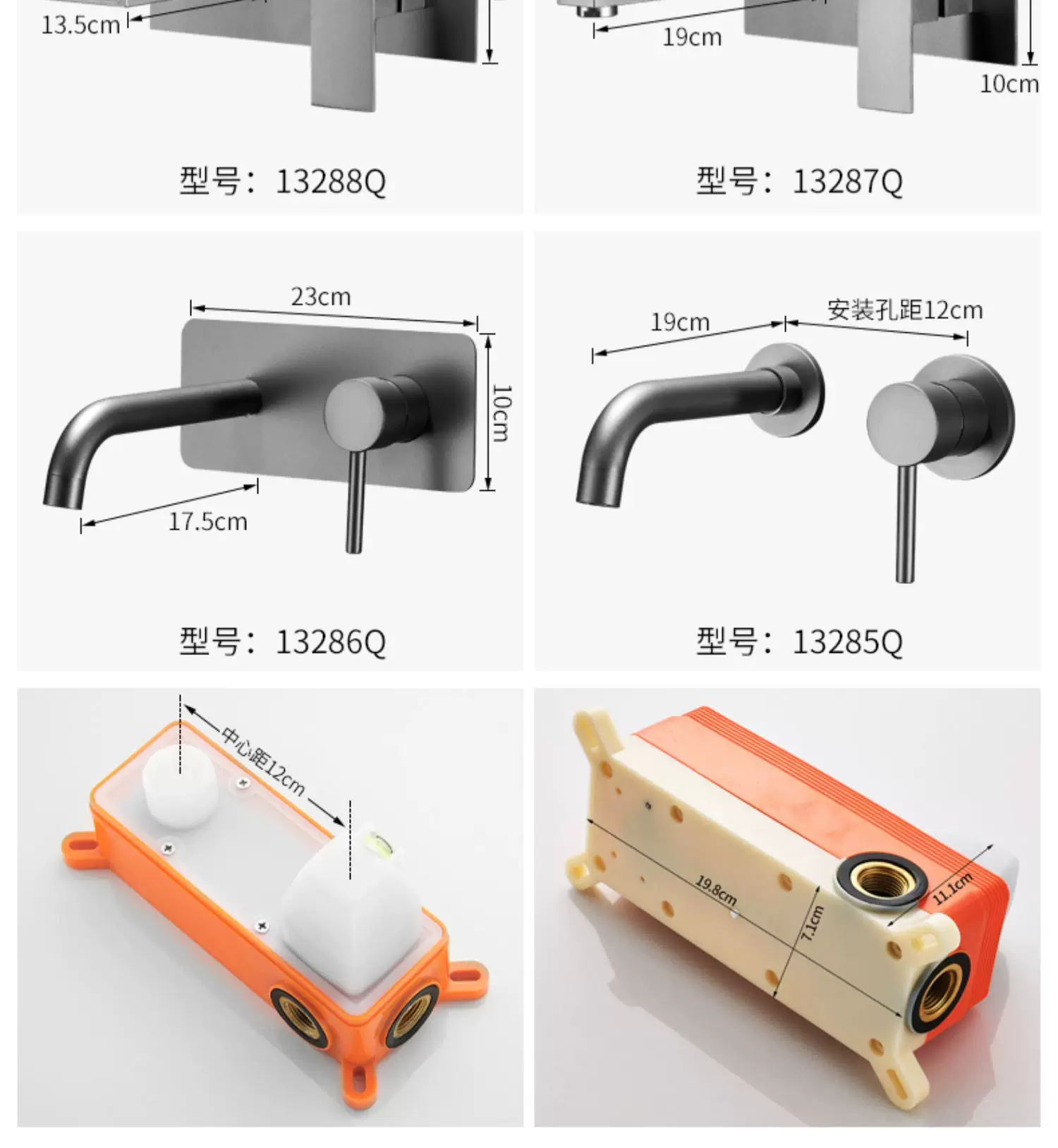 13.5cm

型号：13288Q

19cm

10cm

型号：13287Q

23cm

10cm

17.5cm

型号：13286Q

19cm

安装孔距12cm

型号：13285Q

中心距12cm

19.8cm

7.1cm

11.1cm